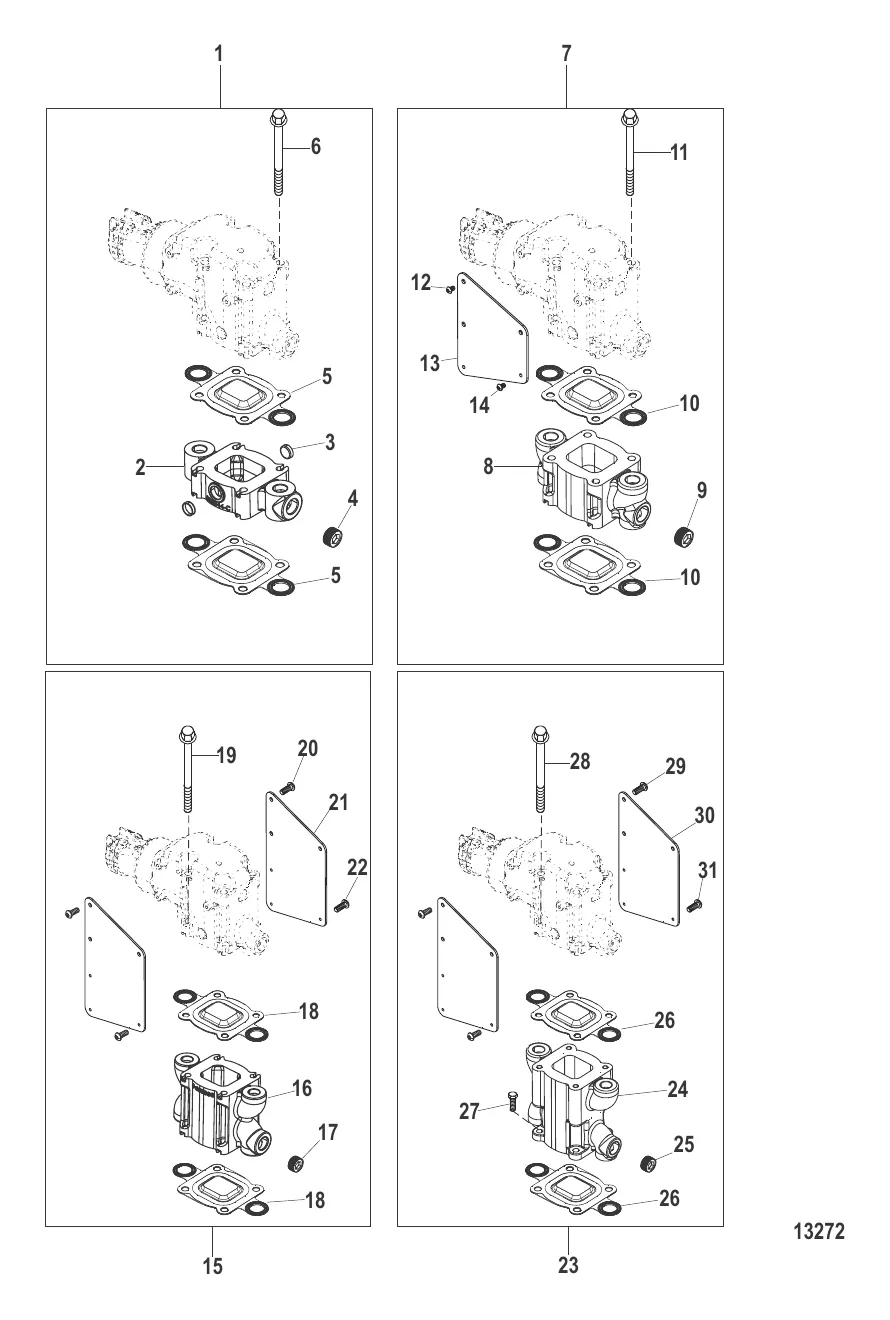 1
6
5
3
2
4
5

7
11
12
13
14
10
8
9
10

19
20
21
22
18
16
17
18
15

28
29
30
31
26
24
27
25
26
23

13272