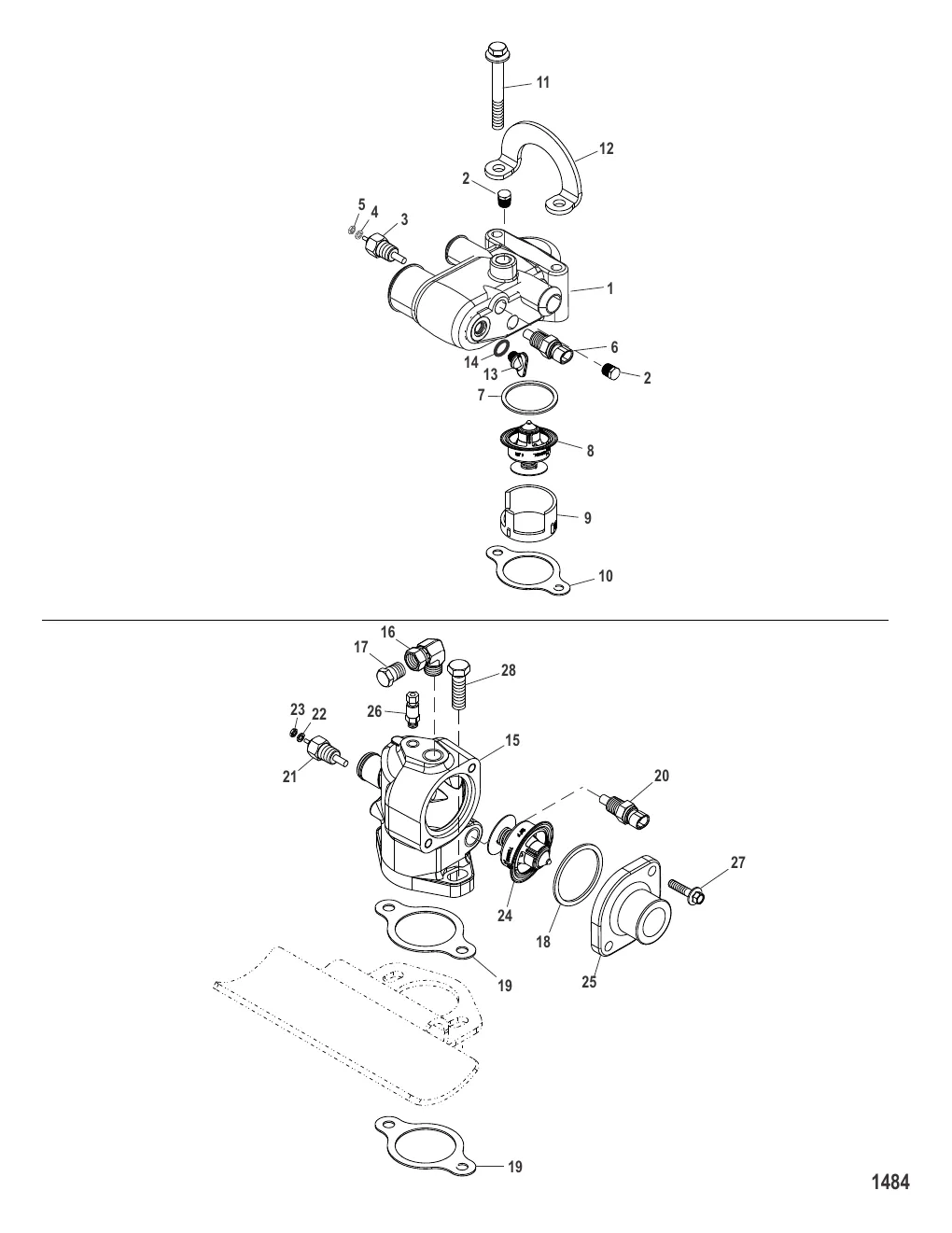 11
12
2
5
4
3
1
6
14
13
2
7
8
9
10
16
17
28
23
22
26
15
21
20
27
24
18
25
19
19
1484