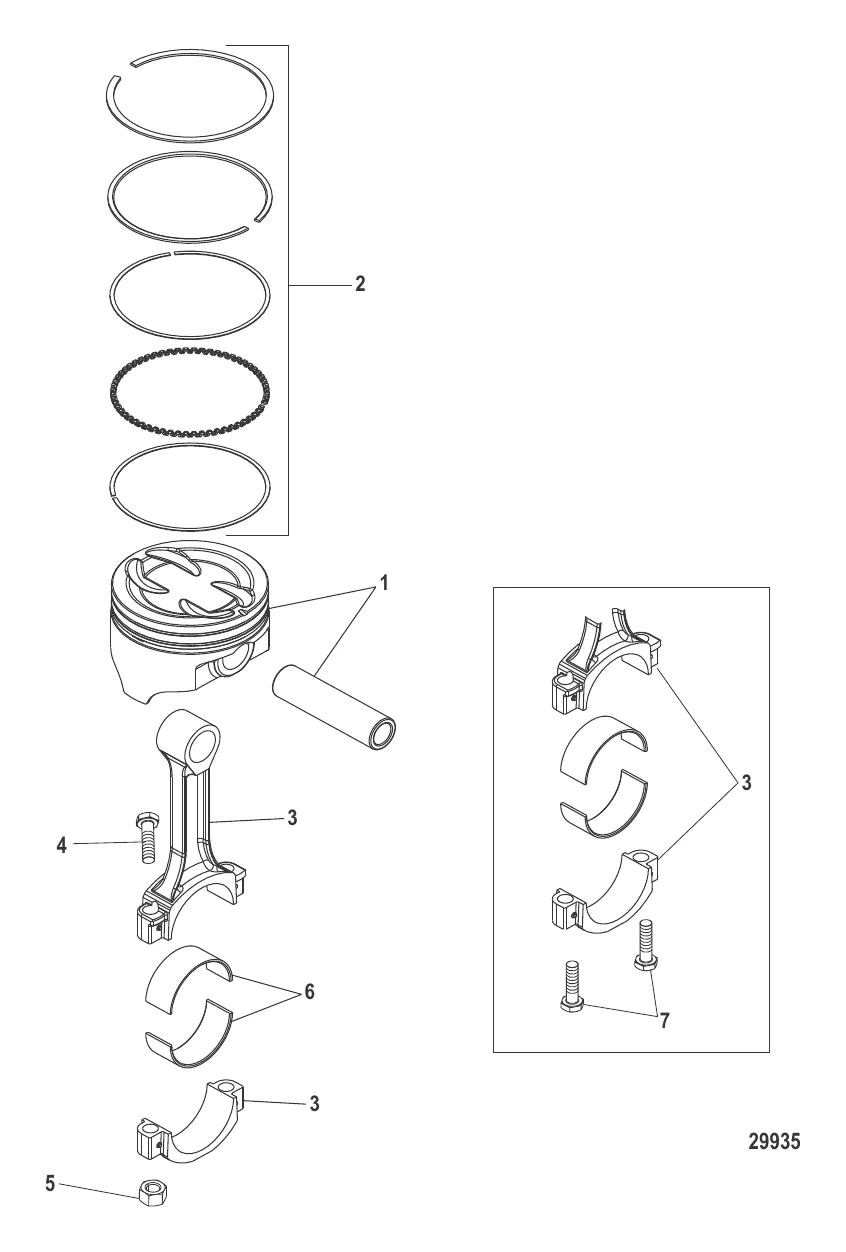 2

1

3

4

6

3

5

3

7

29935