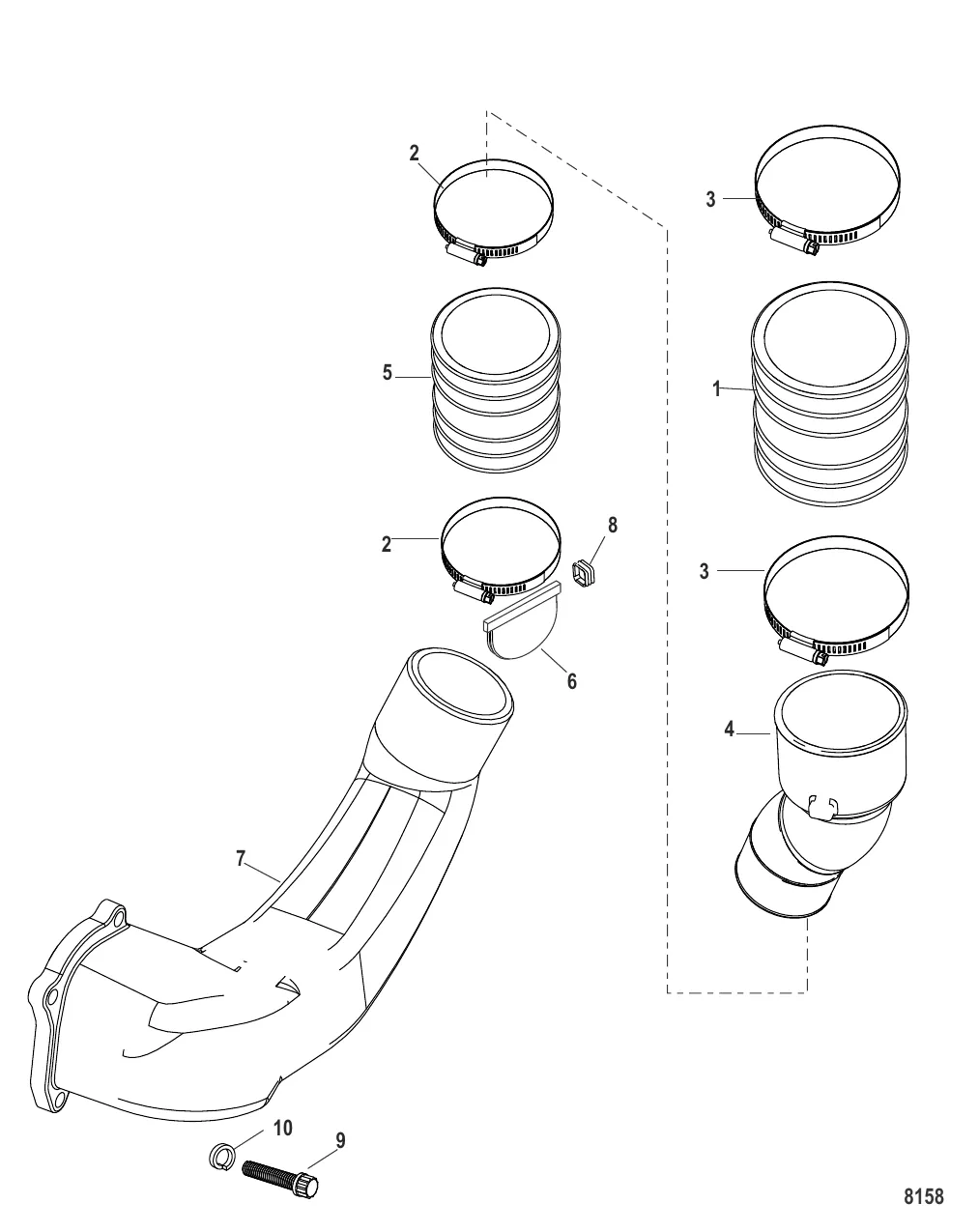 2
3
5
1
2
8
3
6
4
7
10
9
8158