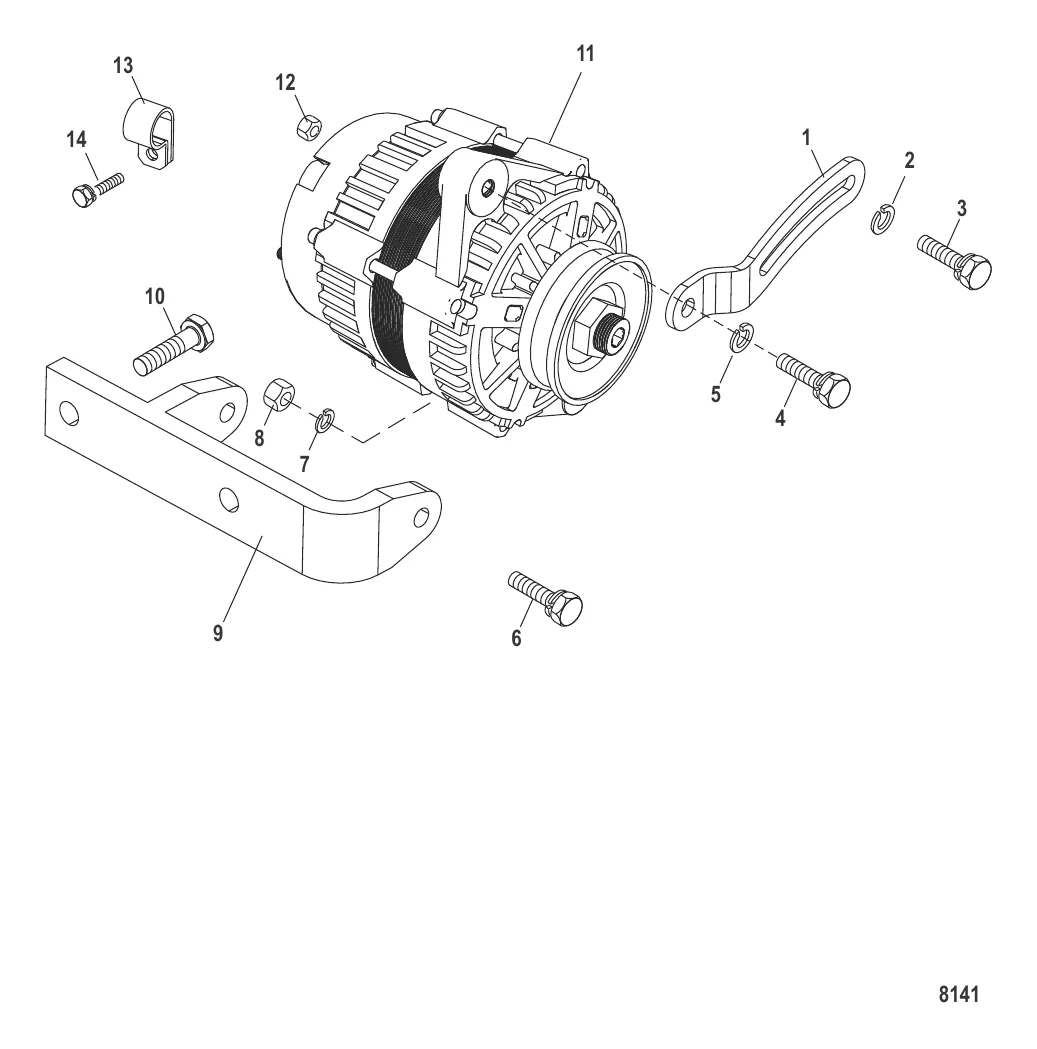 13
12
11
14
1
2
3
10
5
4
8
7
9
6
8141