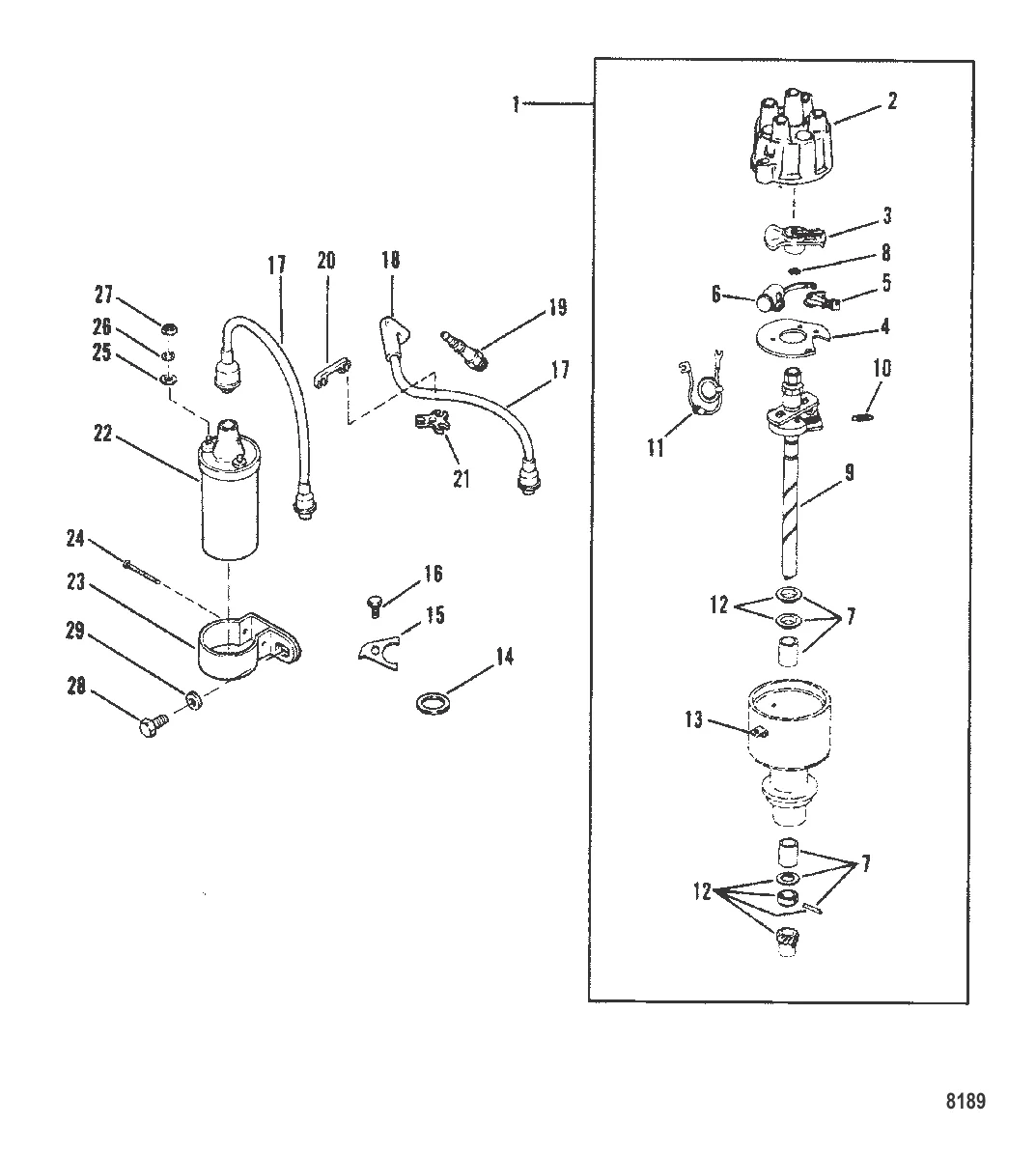 1
2
3
8
6
5
4
10
11
9
12
7
13
7
12
17
20
18
19
17
21
27
26
25
22
24
23
29
28
16
15
14
8189