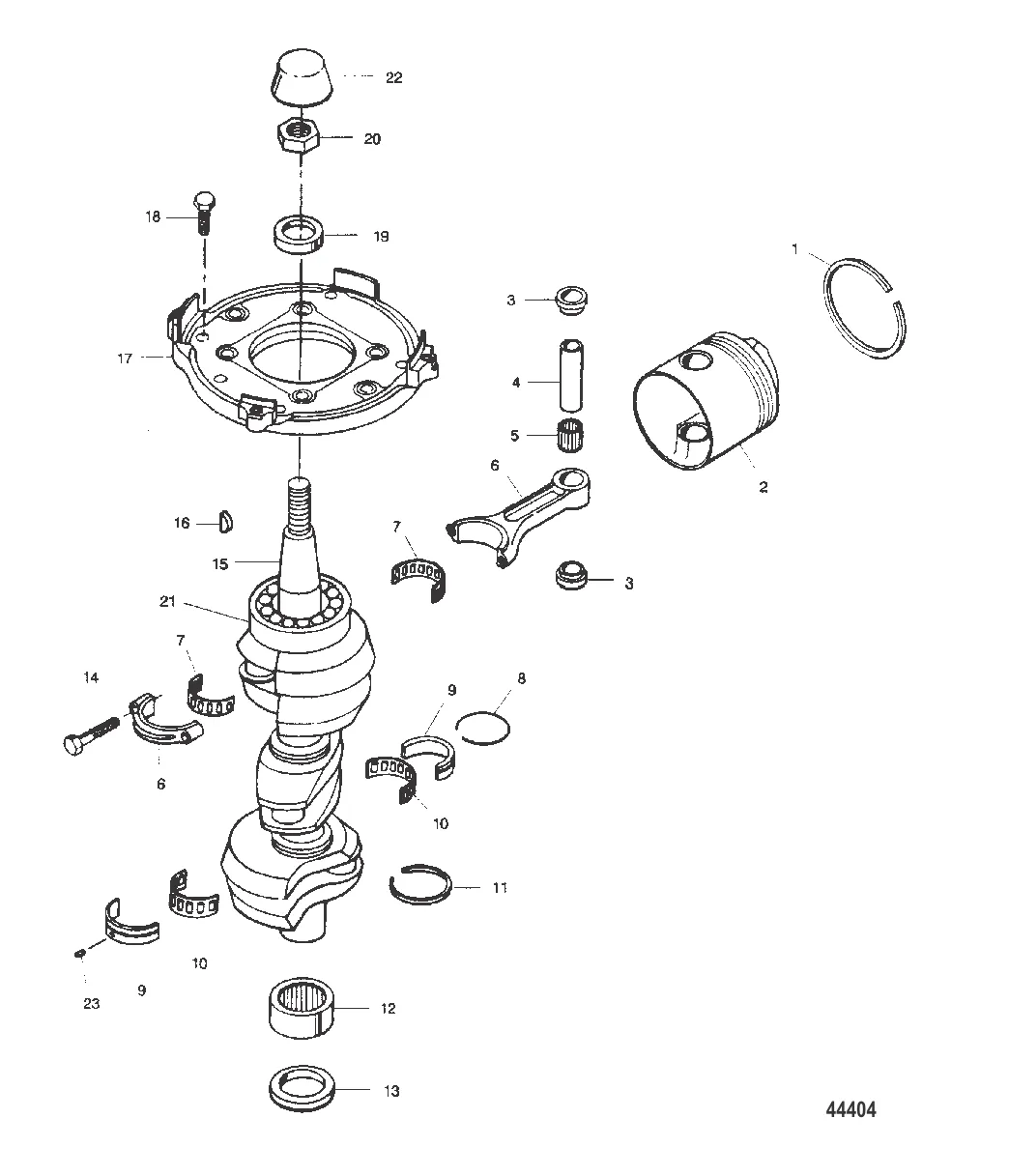 22
20
18
19
1
3
17
4
5
2
6
16
7
15
3
21
7
14
9
8
6
10
11
10
23
9
12
13
44404