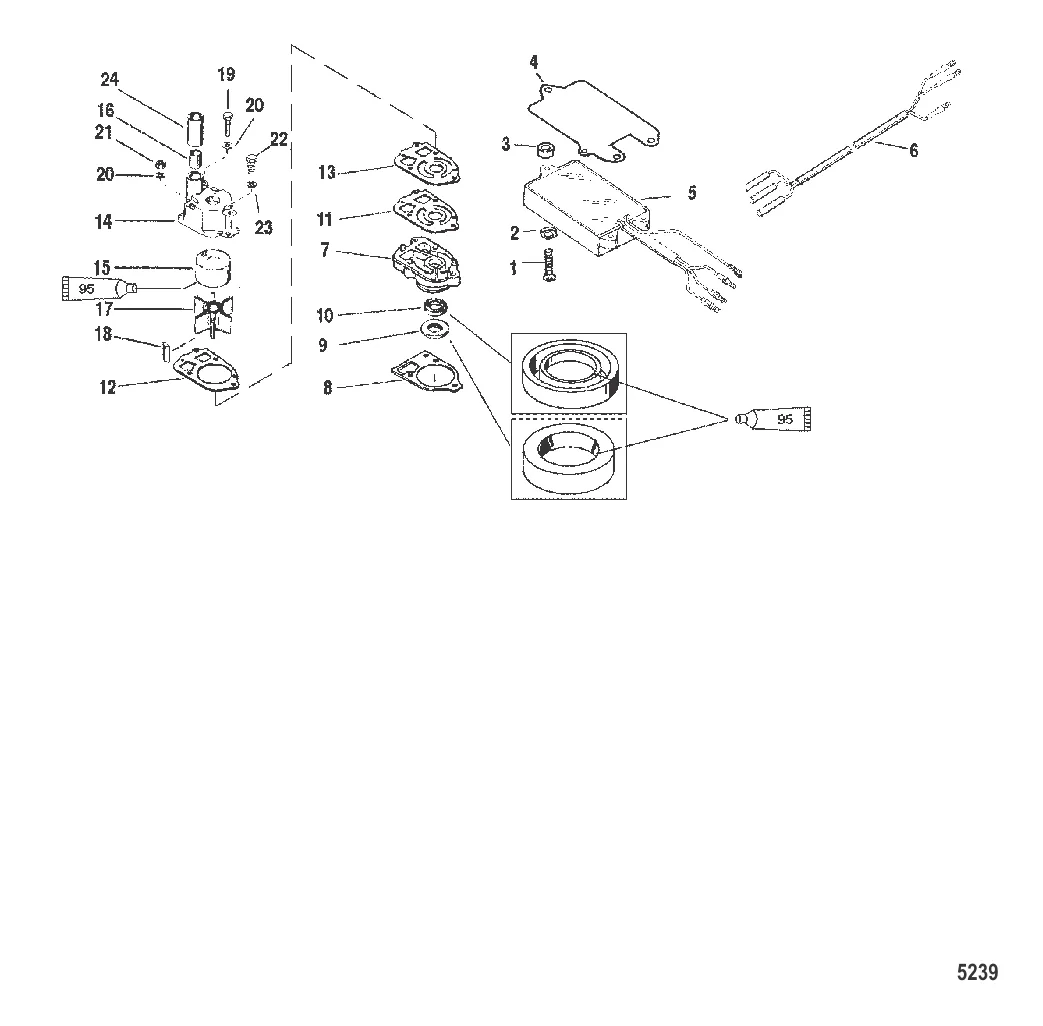 24
19
16
20
21
22
20
14
23
15
95
17
18
12
13
11
7
10
9
8
4
3
5
2
1
6
95
5239