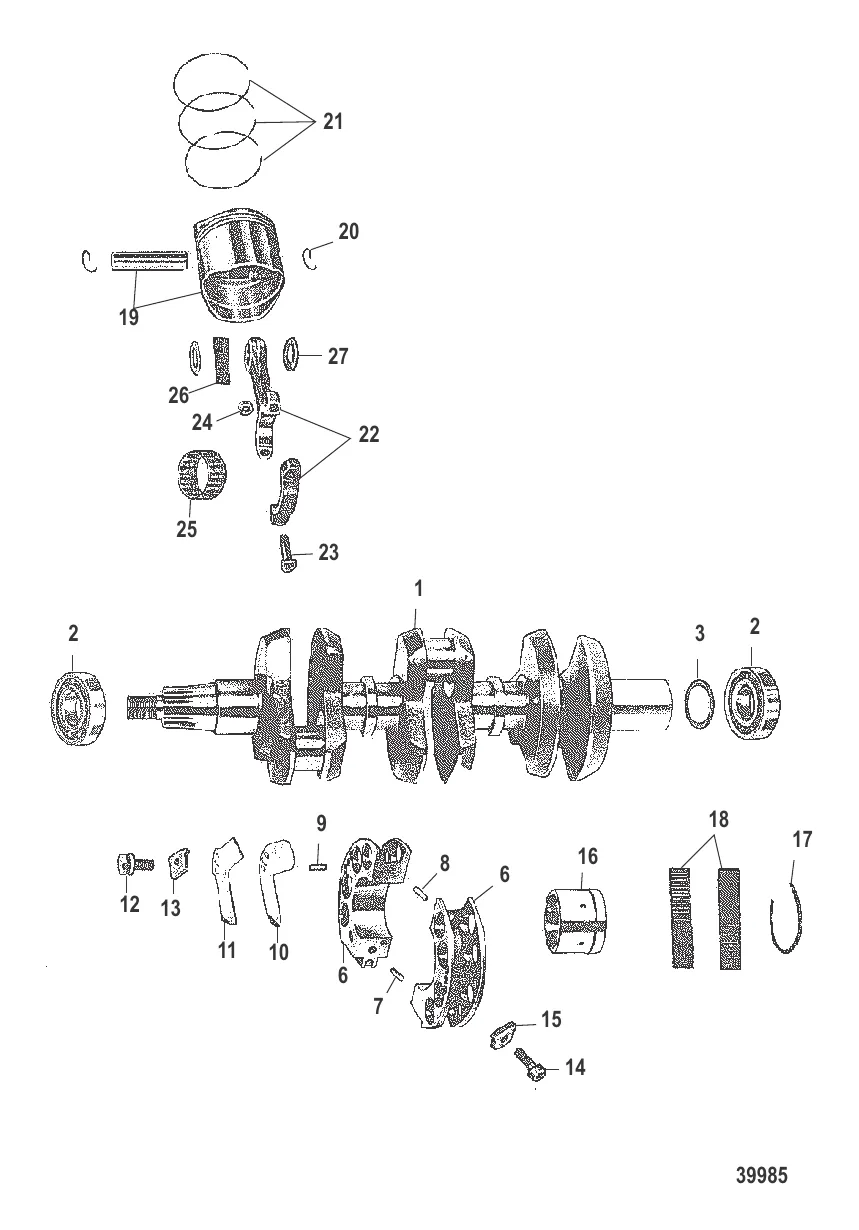 21
20
19
27
26
24
22
25
23
1
2
3
2
9
18
17
8
6
16
12
13
11
10
6
7
15
14
39985