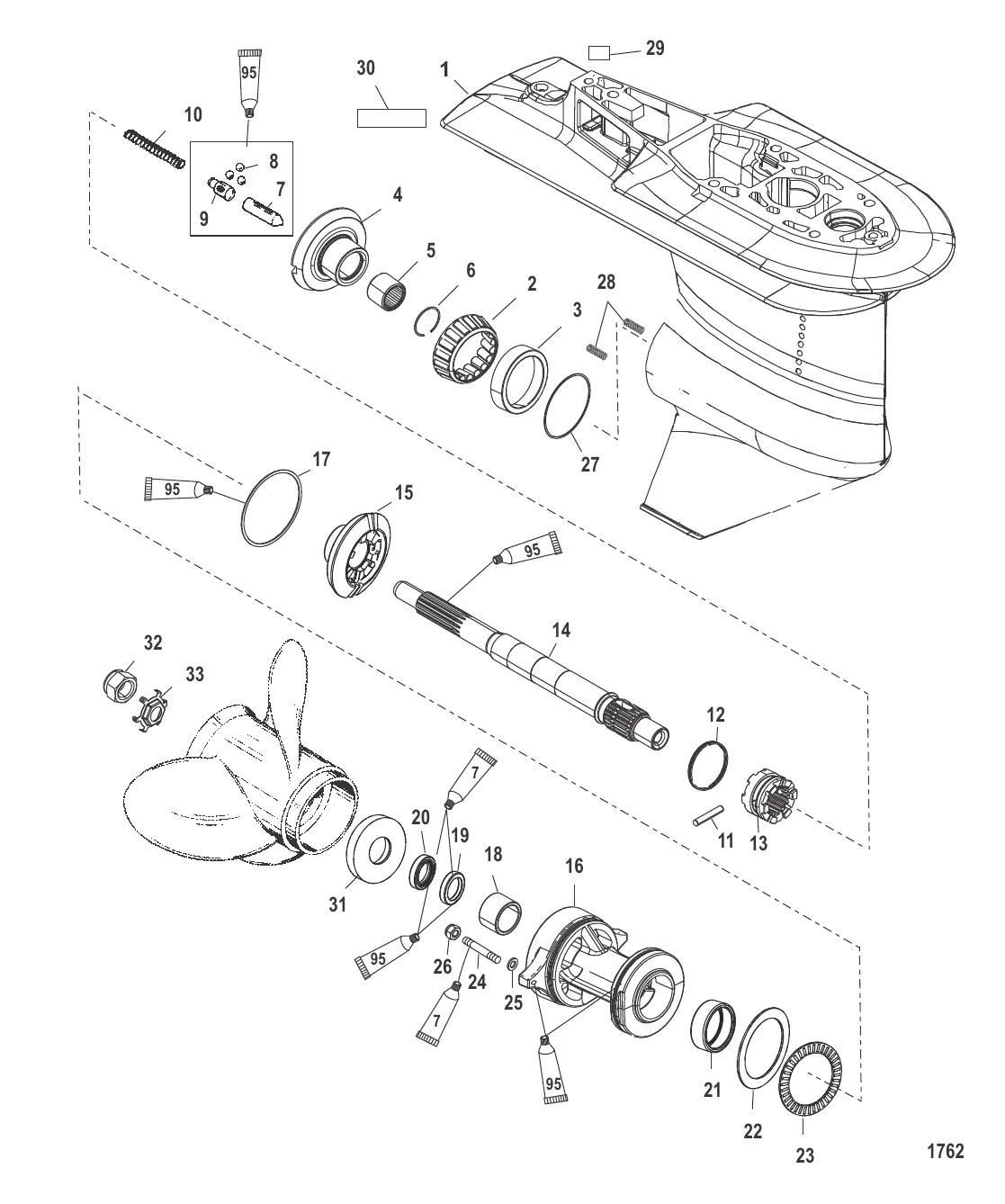 29
30
1
95
10
8
7
9
4
5
6
2
28
3
27
17
95
15
95
14
32
33
12
7
11
13
20
19
18
16
31
95
26
24
25
7
95
21
22
23
1762