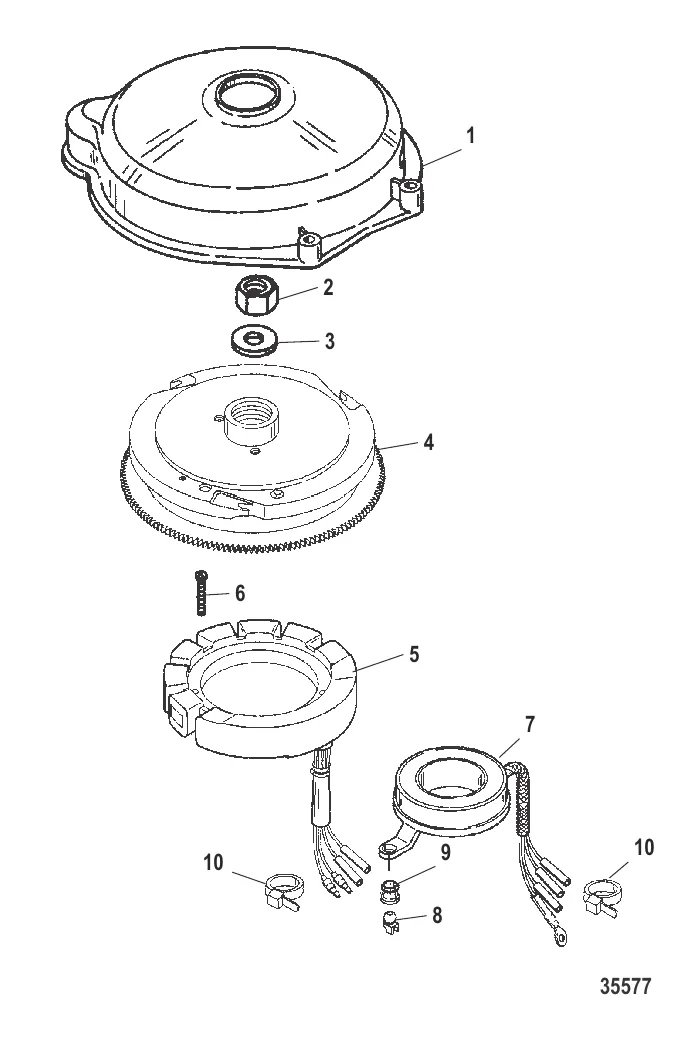 1
2
3
4
6
5
7
10
9
10
8
35577