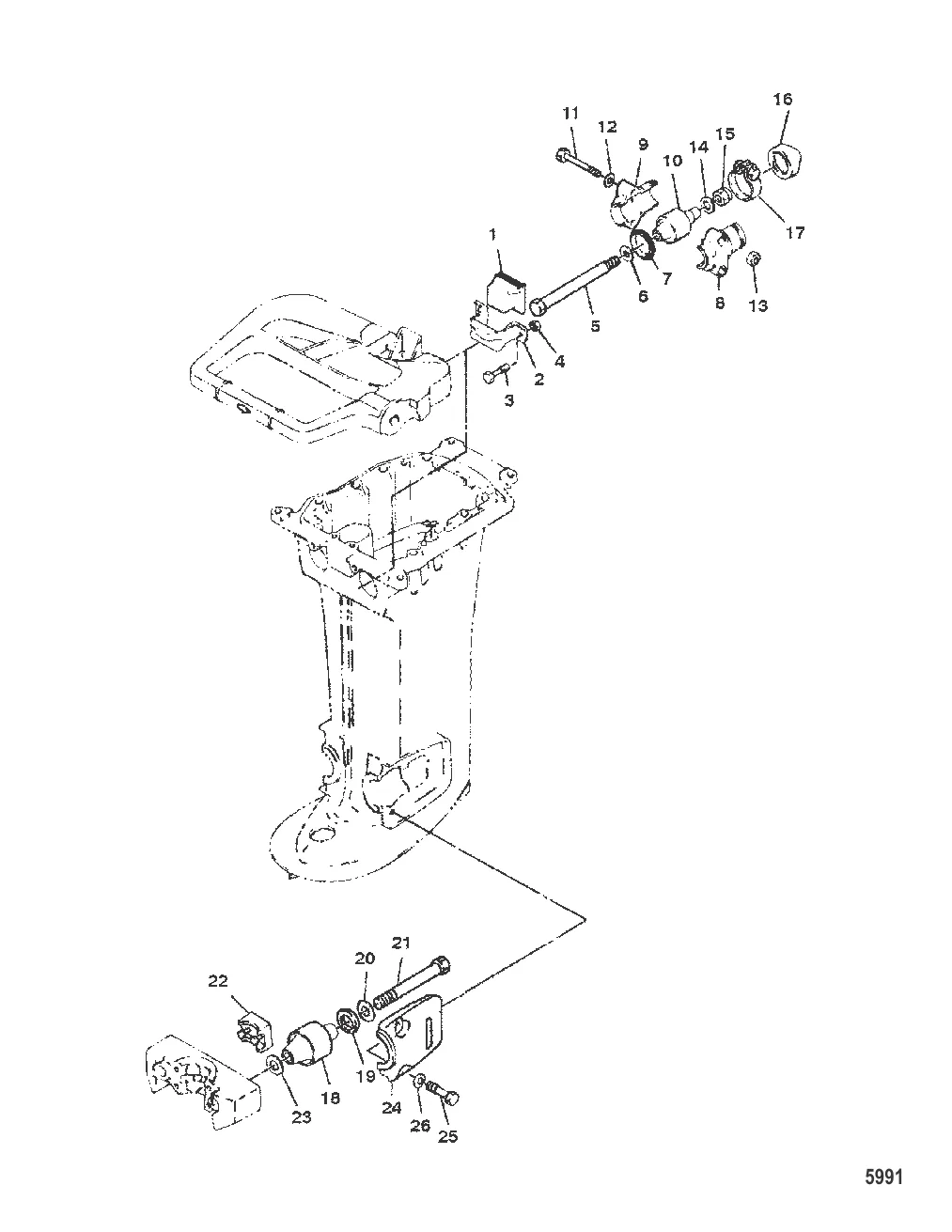 11
12
9
10
14
15
16
17
1
7
6
5
8
13
4
2
3
21
20
22
19
18
23
24
26
25
5991