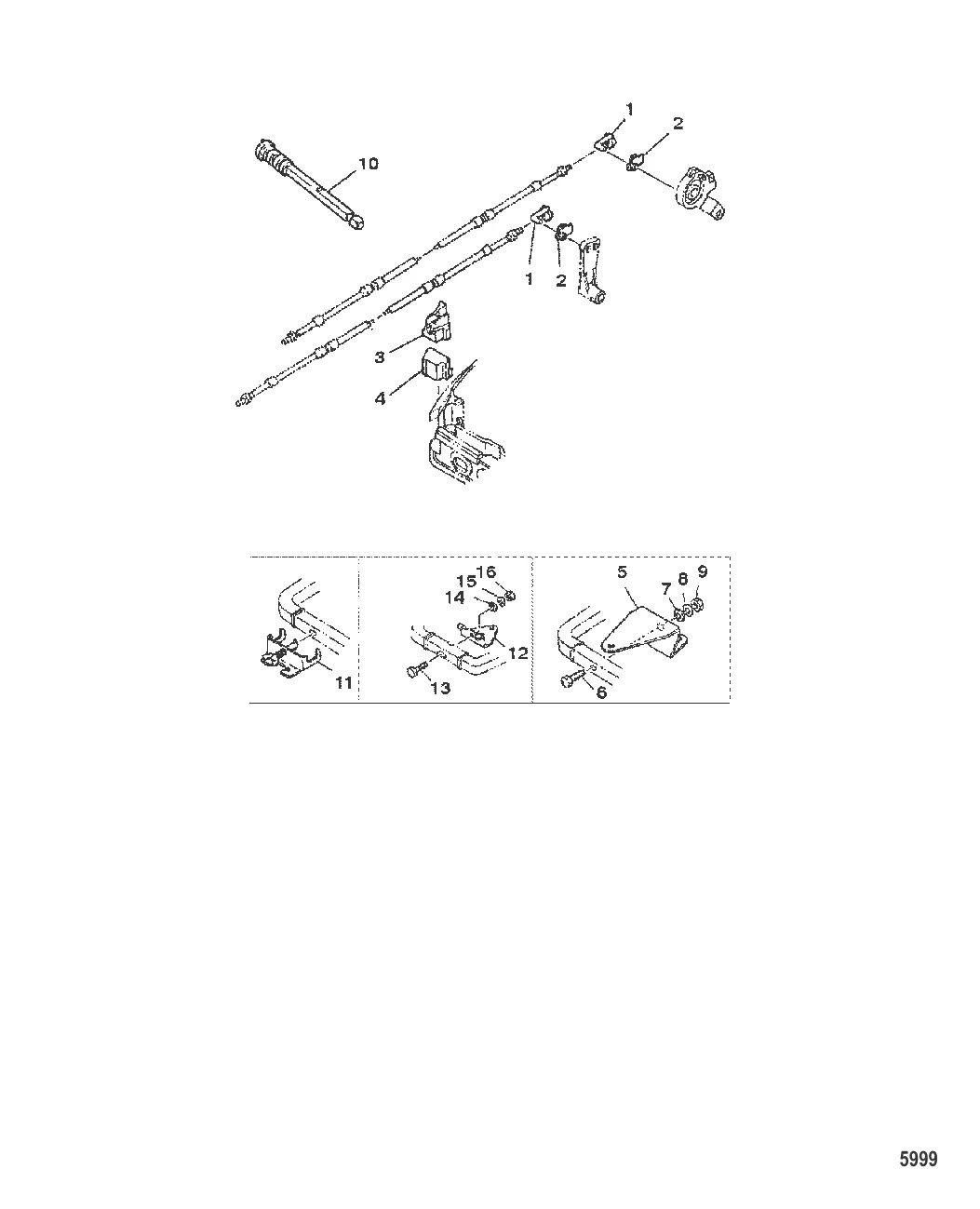 1
2
10
1
2
3
4

15 16
14
12
13
11
5
7 8 9
6

5999