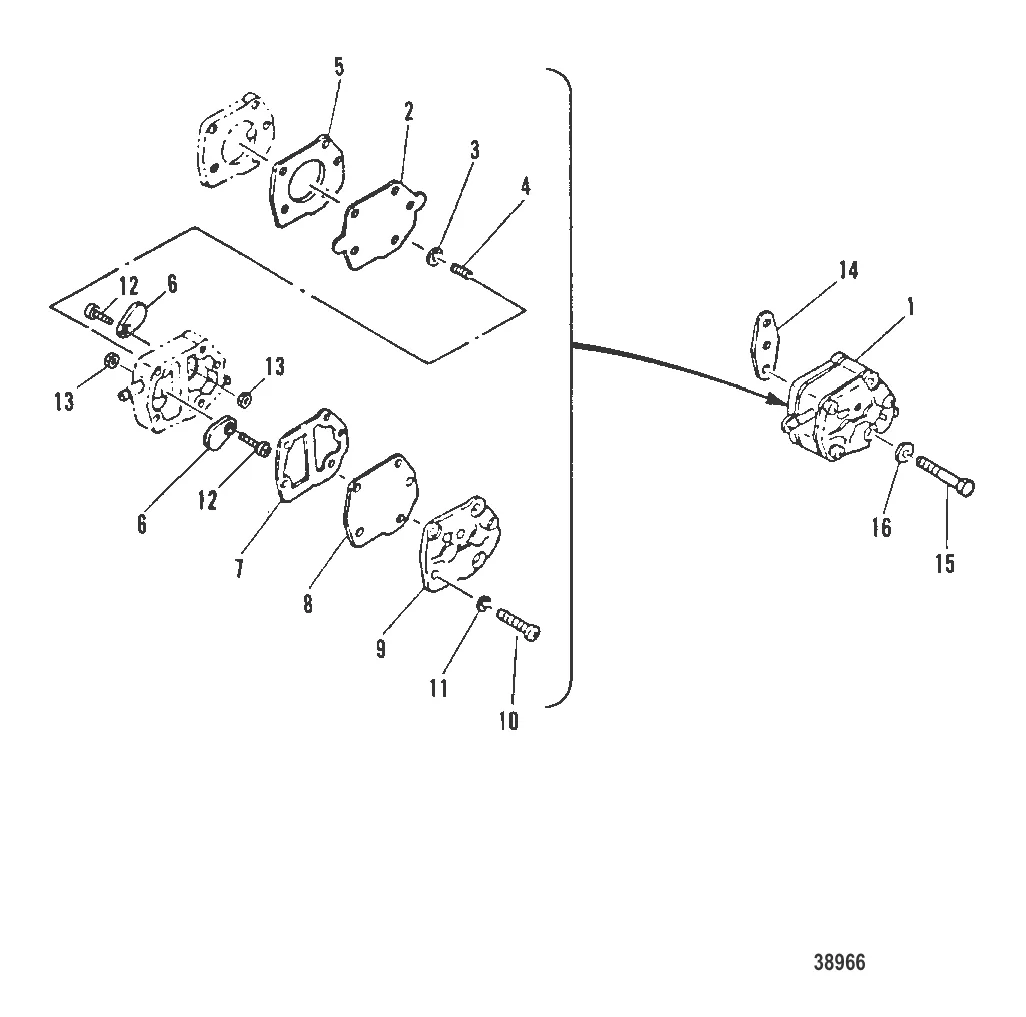 5
2
3
4
12
6
13
13
6
12
7
8
9
11
10
14
1
16
15
38966