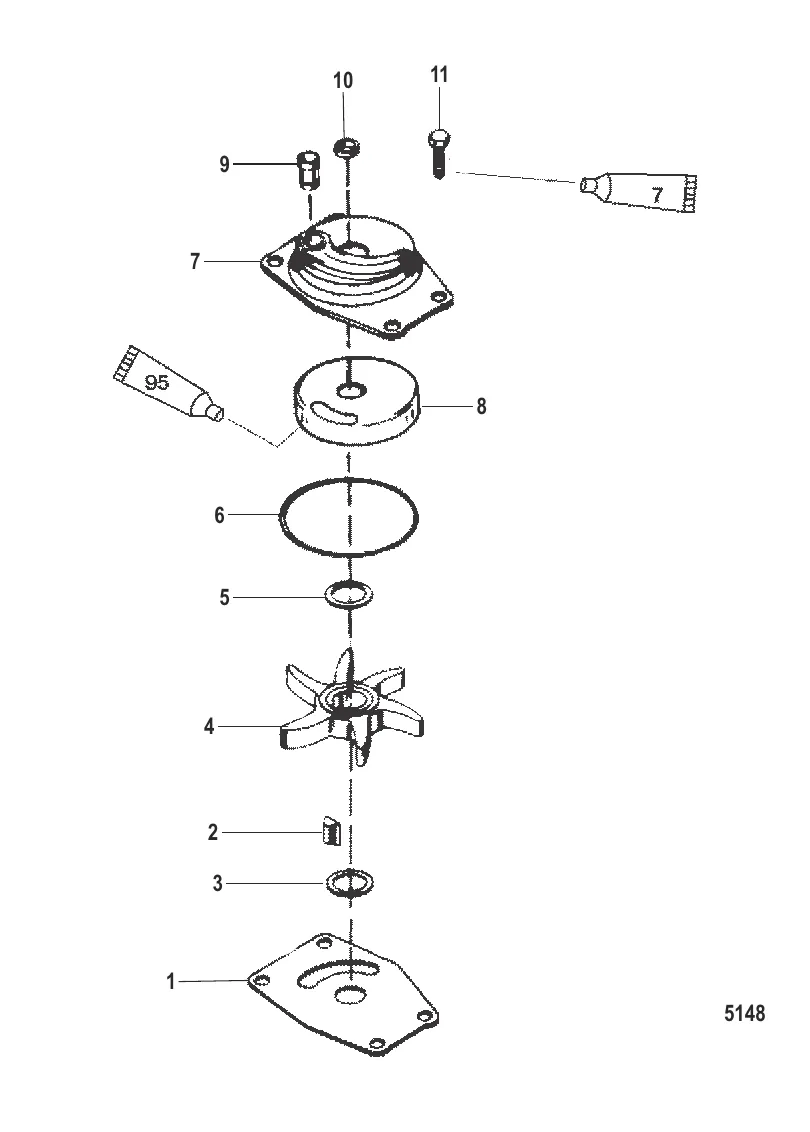 10
11
9
7
7
95
8
6
5
4
2
3
1
5148