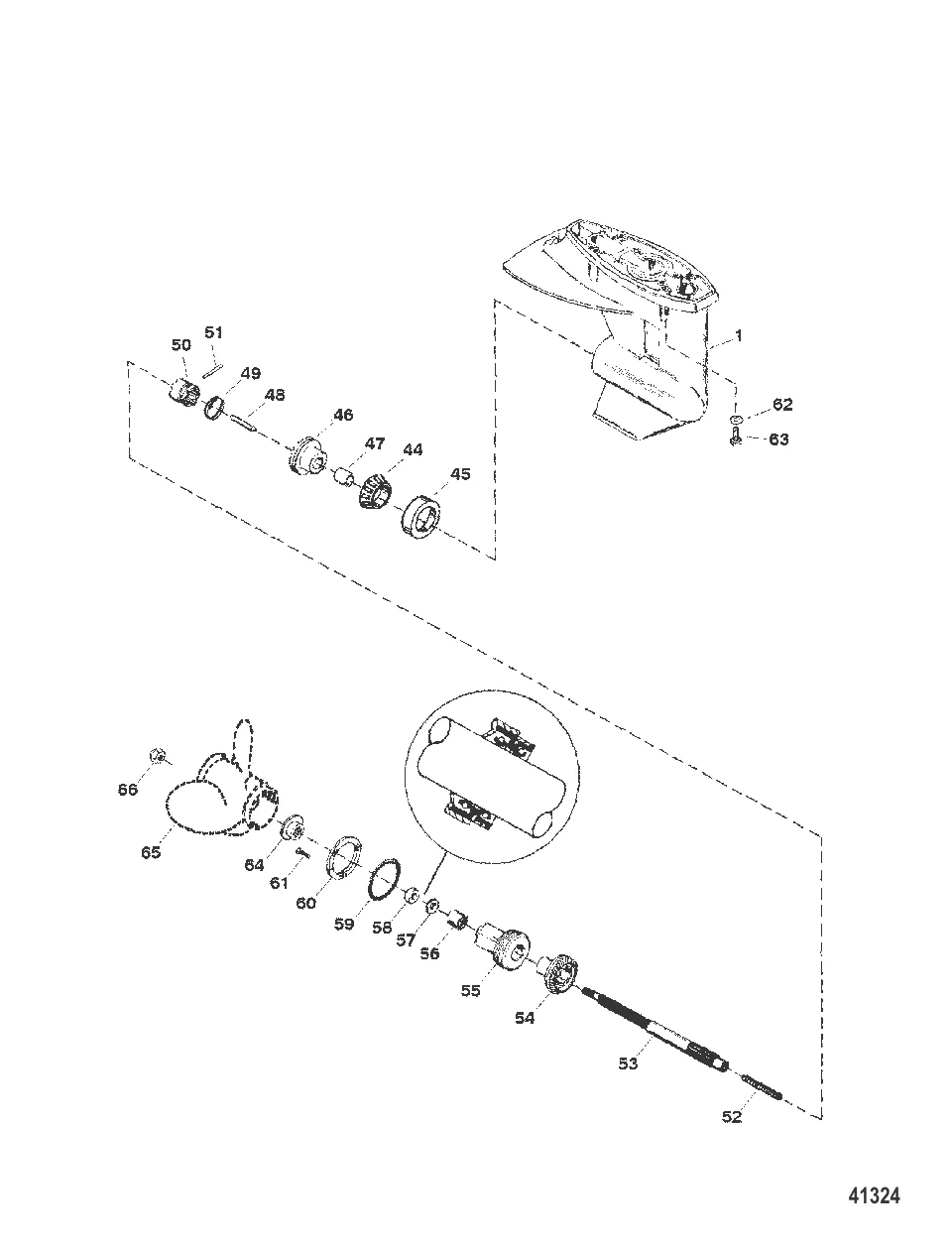 51
50
49
48
46
47
44
45
1
62
63
66
65
64
61
60
59
58
57
56
55
54
53
52
41324