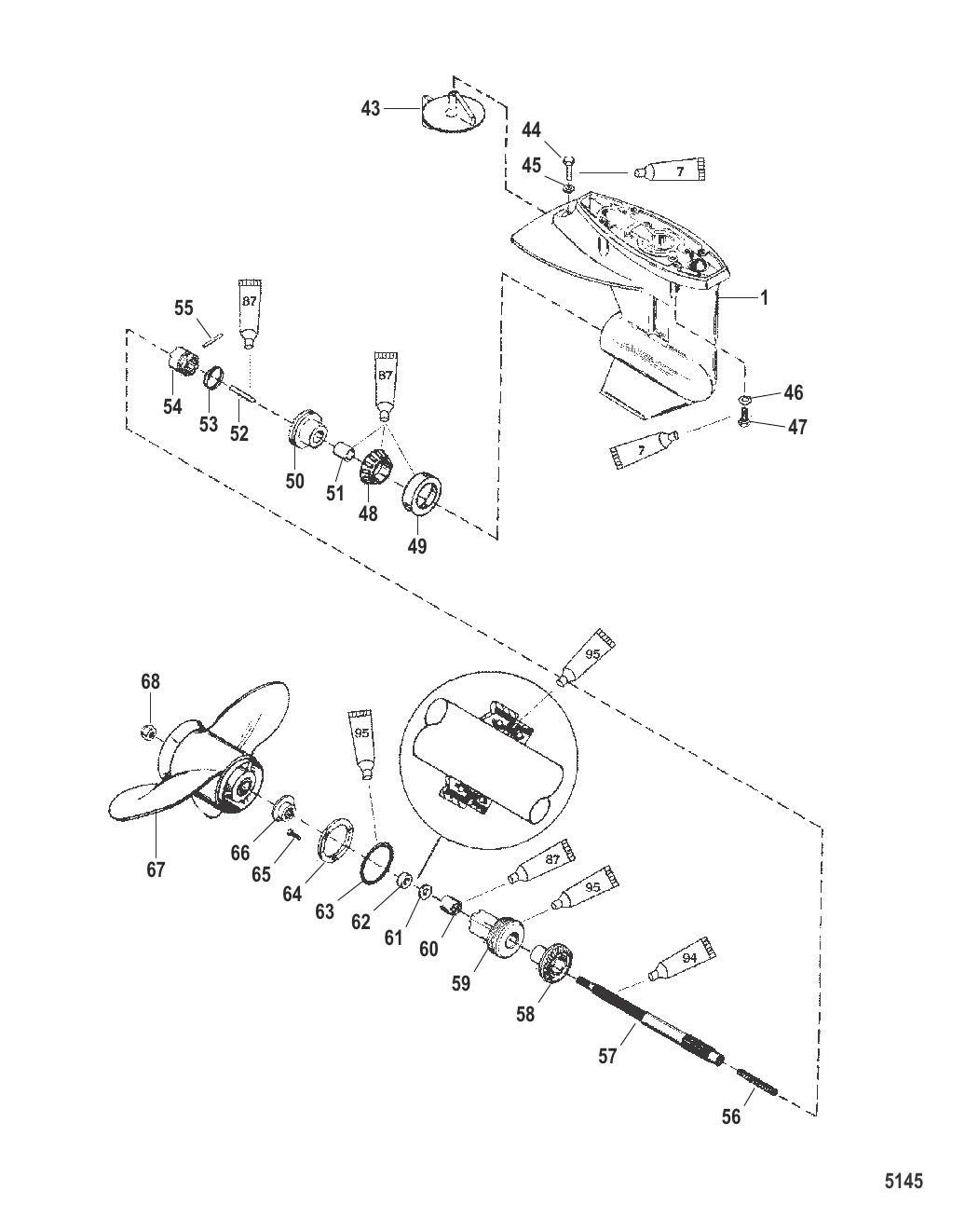 43
44
45
7
1
55
87
54
53
52
87
50
51
48
49
46
47
7
95
68
95
67
66
65
64
63
62
61
60
87
95
59
58
94
57
56
5145