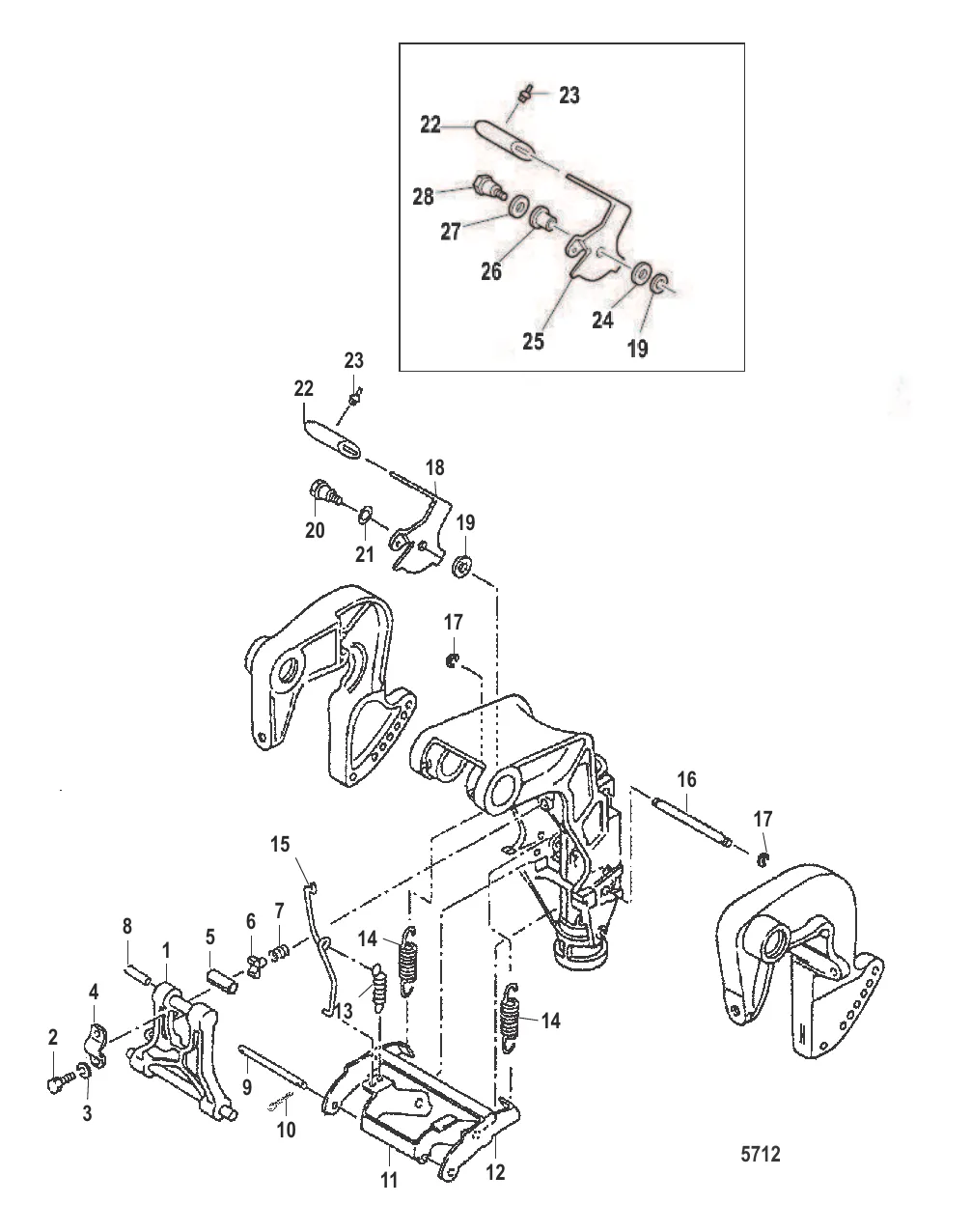 23
22
28
27
26
25
24
19

23
22
18
20
21
19
17
16
17
15
8
1
5
6
7
14
4
13
14
2
3
9
10
11
12
5712