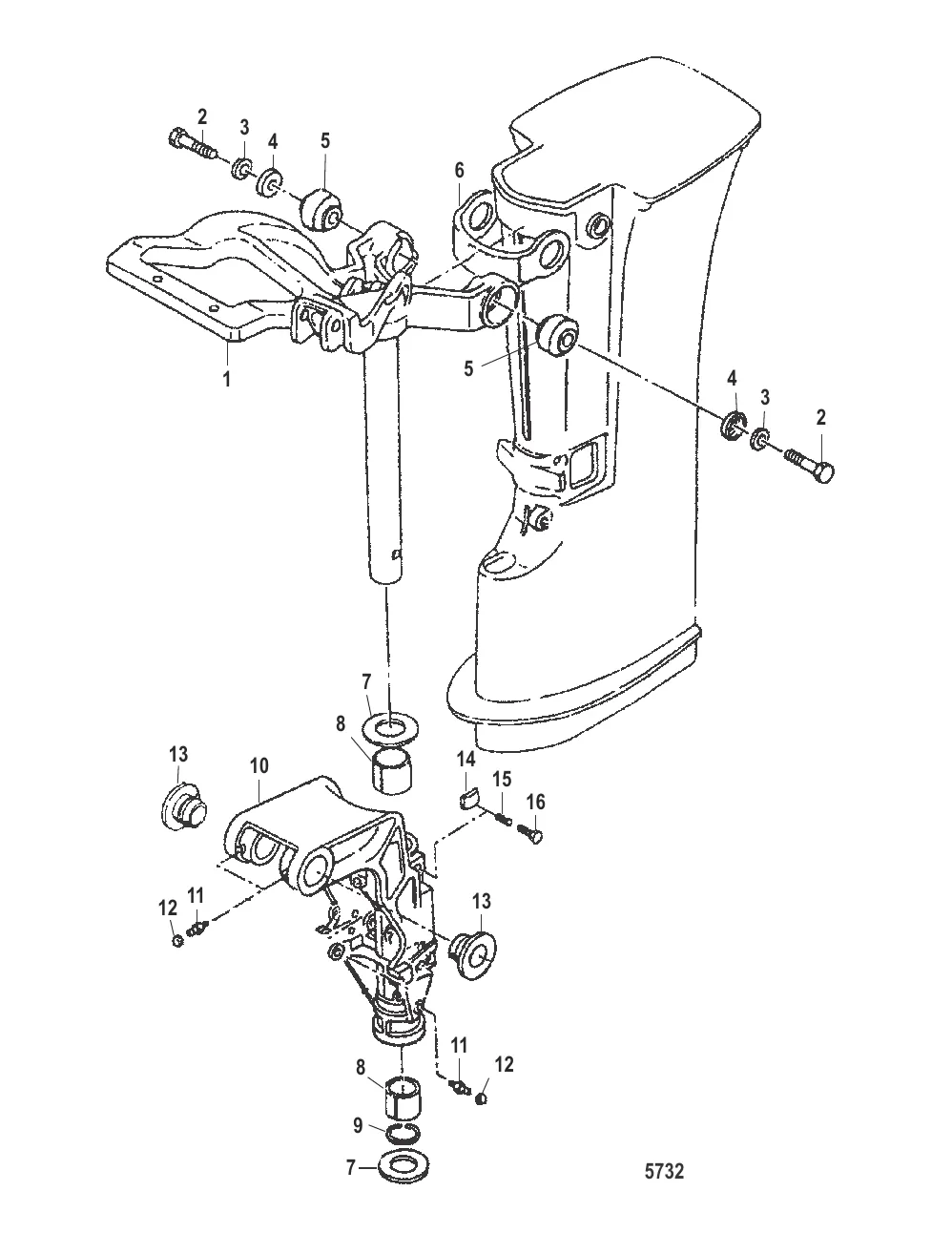 2
3
4
5
6
1
5
4
3
2
7
8
13
10
14
15
16
12
11
13
11
12
8
9
7
5732