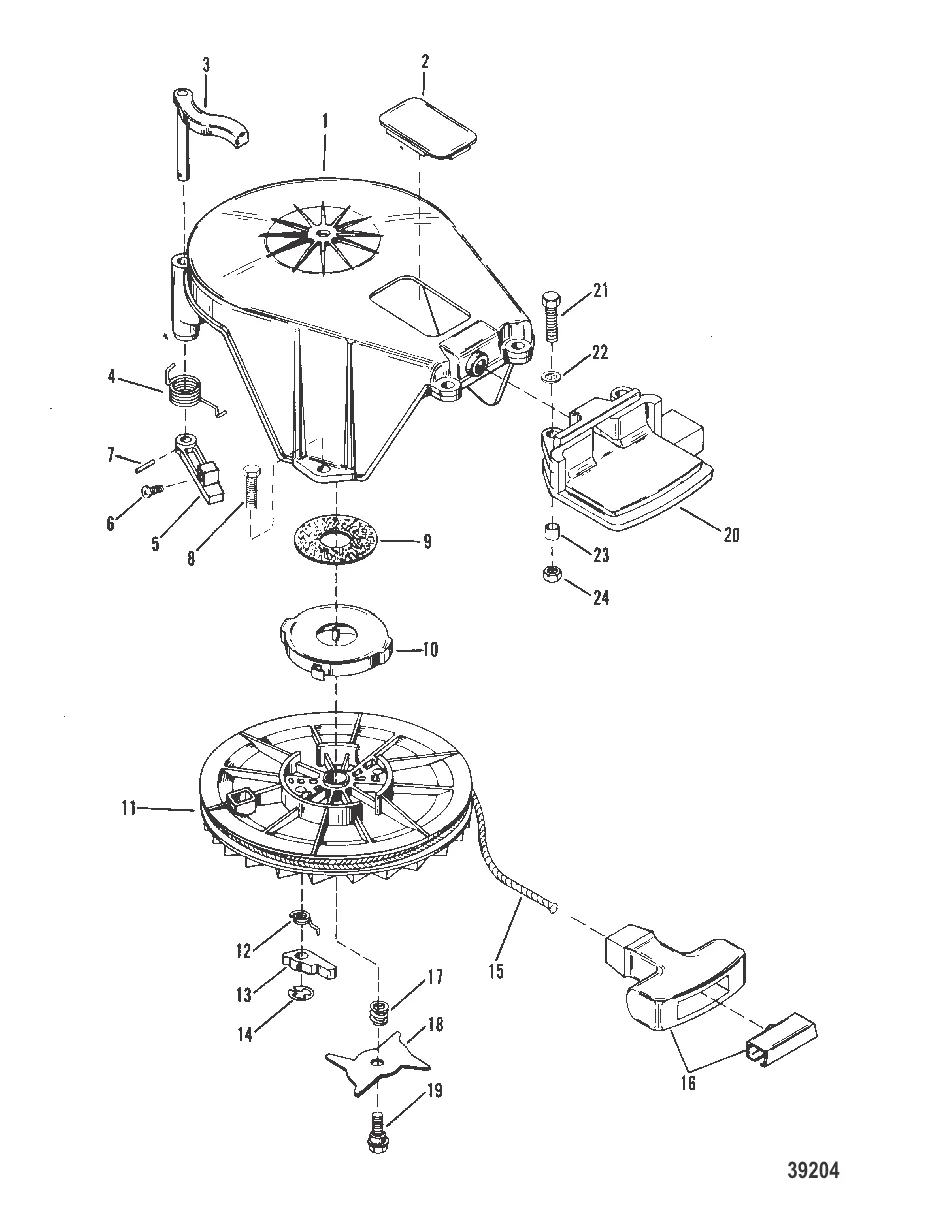 3
2
1
21
22
4
7
6
5
8
9
20
23
24
10
11
12
13
14
15
17
18
19
16
39204