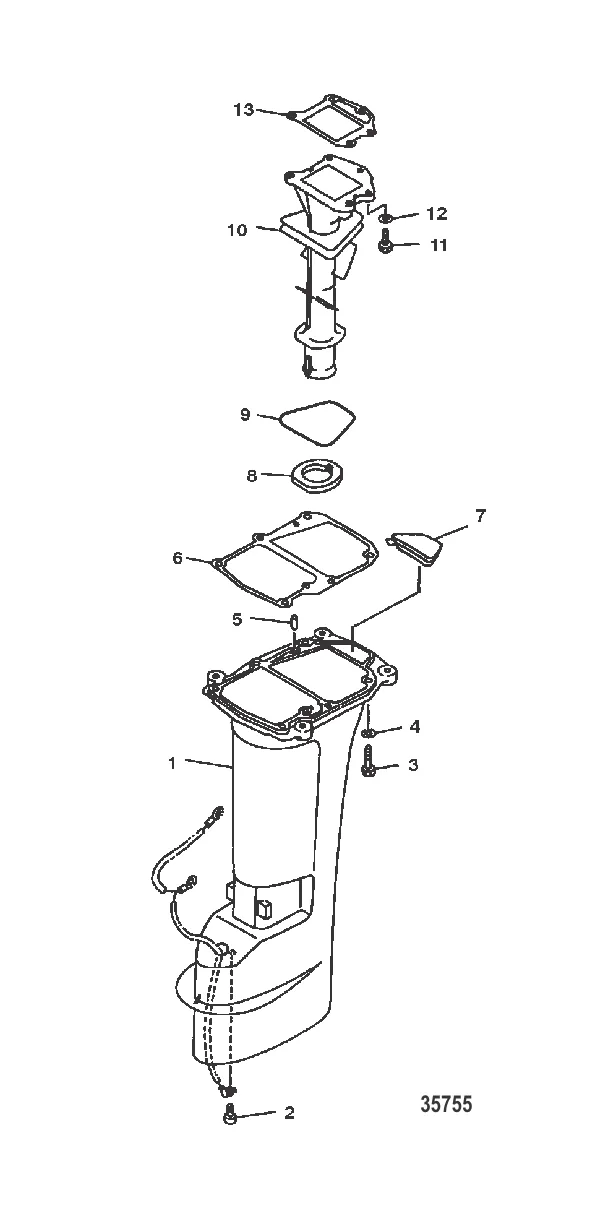 13
12
10
11
9
8
7
6
5
4
1
3
2
35755