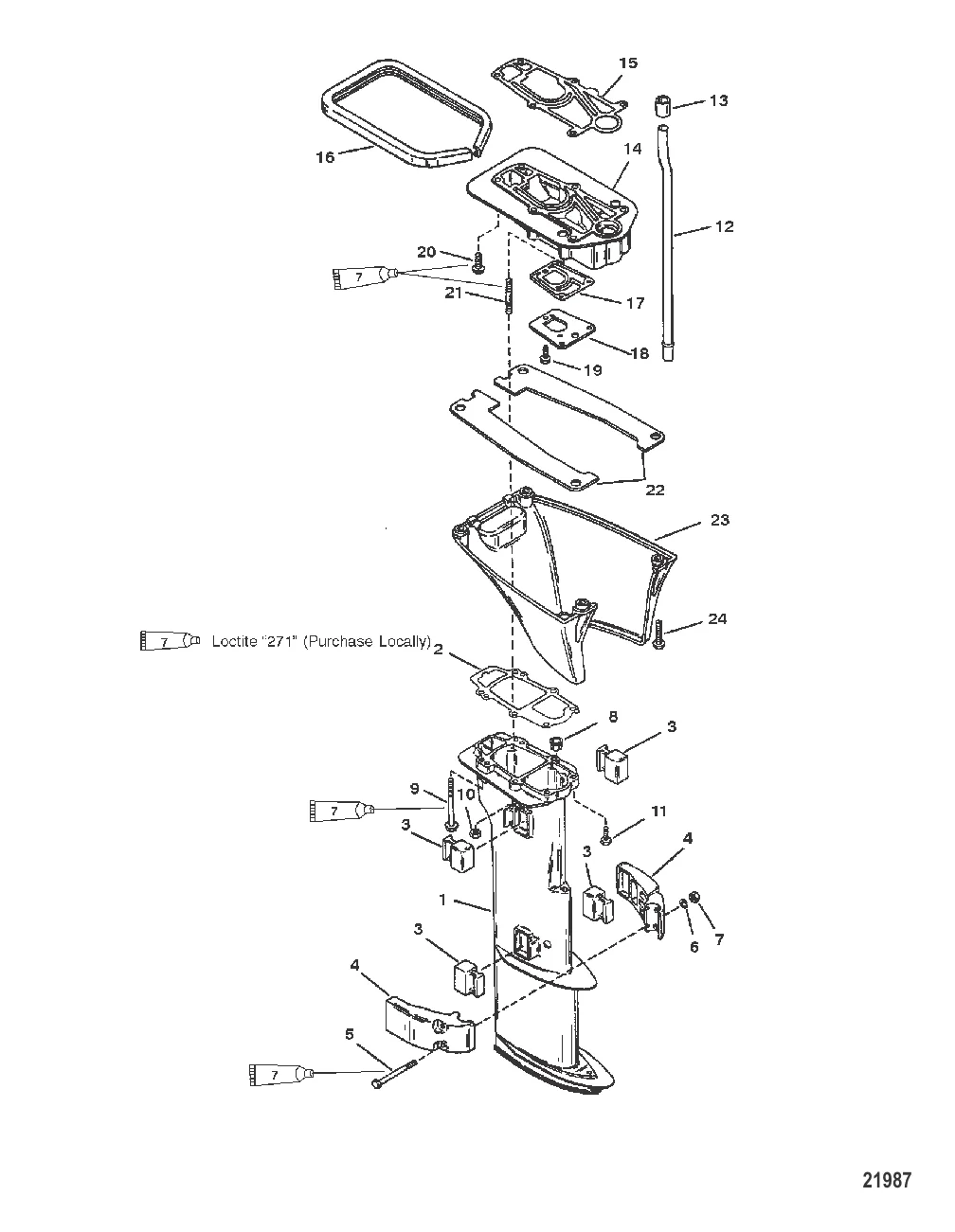 15
13
16
14
12
20
7
21
17
18
19
22
23
24
7 Loctite "271" (Purchase Locally)
2
8
3
9
7
10
11
3
4
3
1
6
7
3
4
5
7
21987