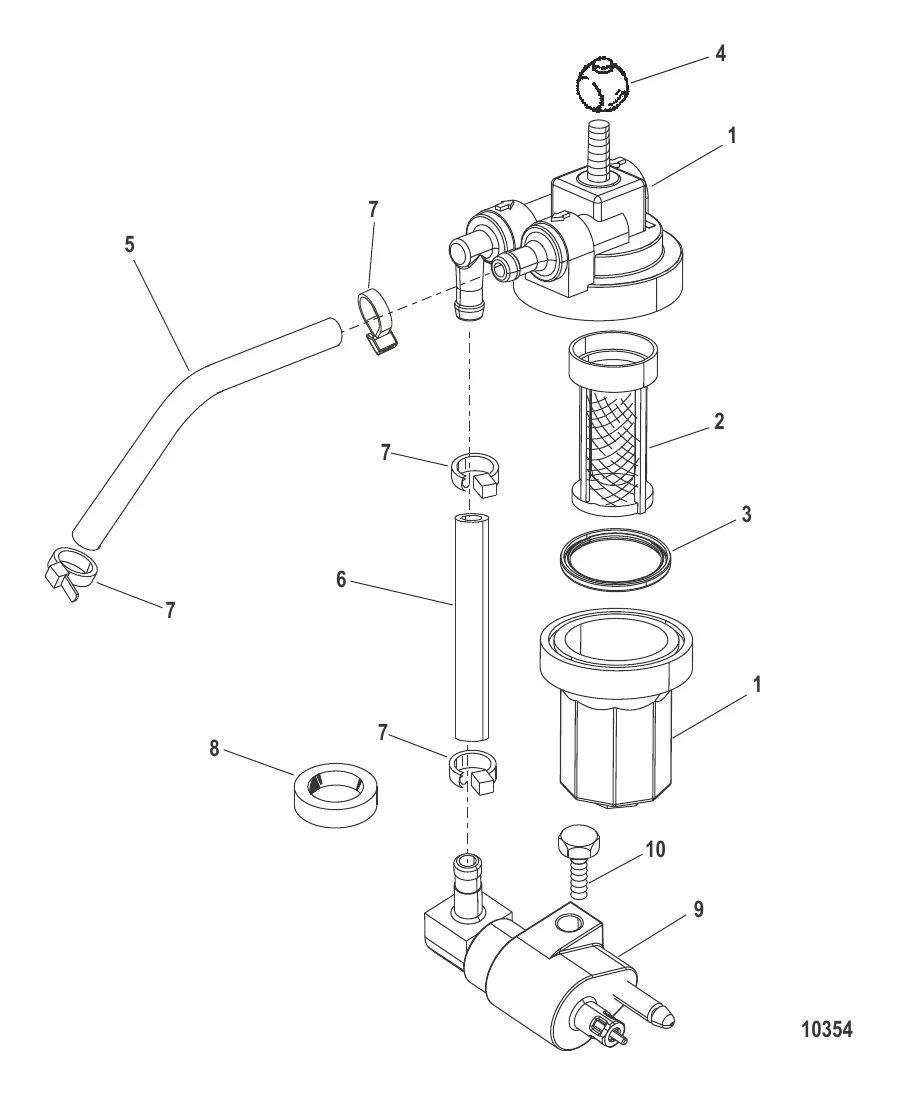 4
1
7
5
2
7
3
6
7
1
8
7
10
9
10354