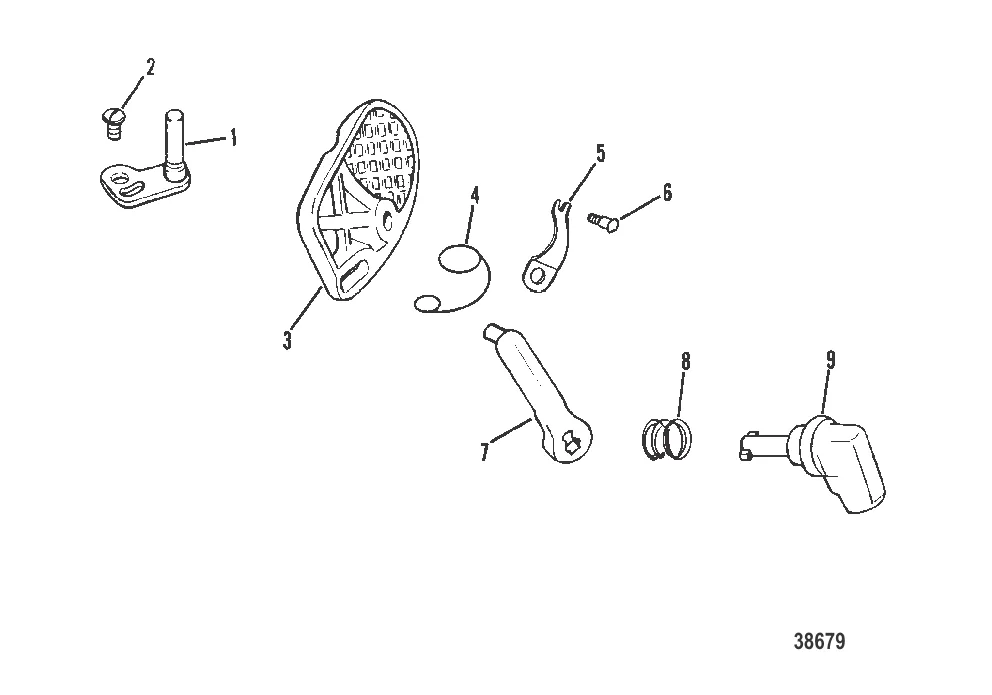 2
1
3
4
5
6
7
8
9
38679