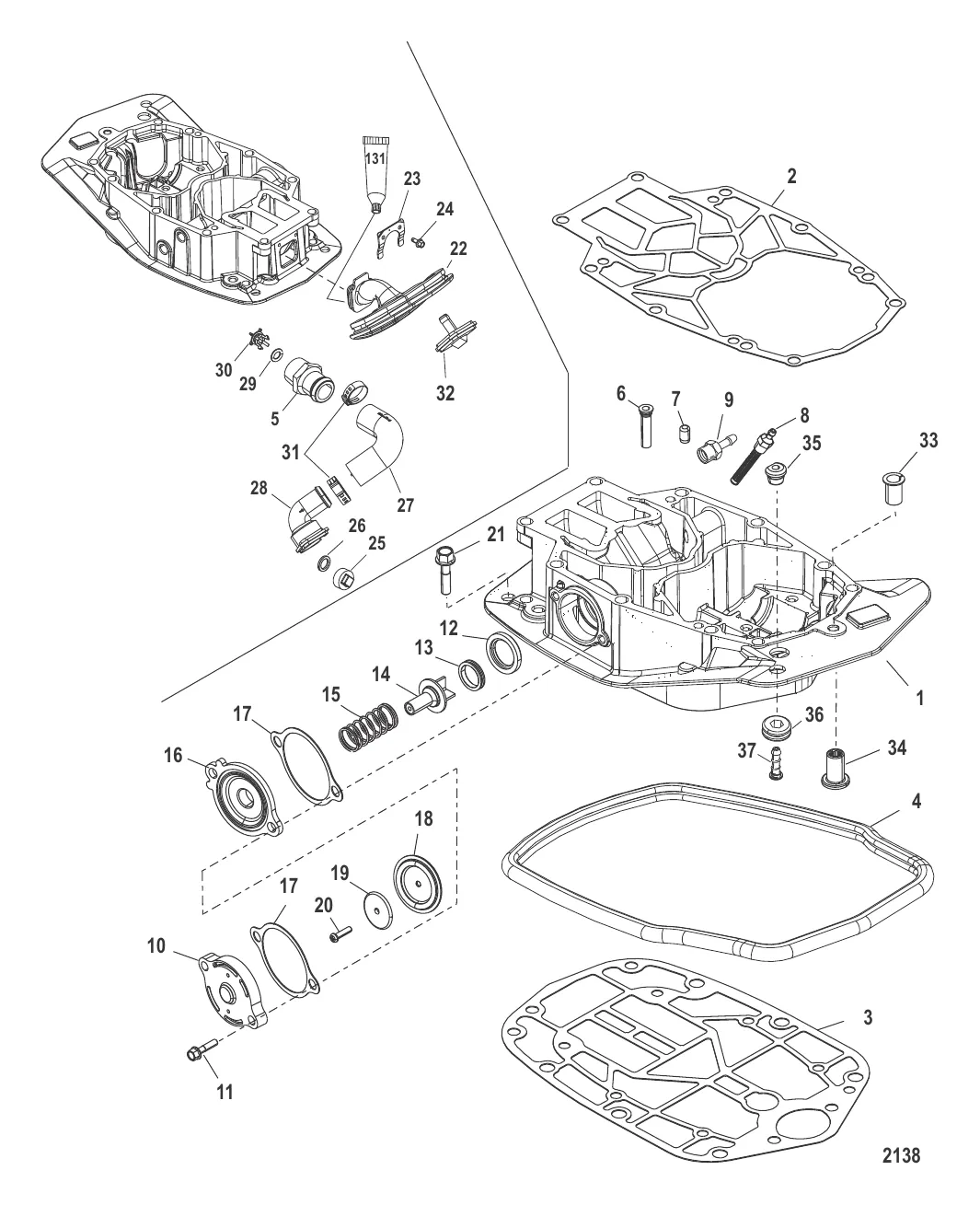 131
23
24
22
2
30
29
5
32
31
27
28
26
25
6
7
9
8
35
33
21
12
13
14
15
17
16
1
36
37
34
4
18
19
17
20
10
11
3
2138