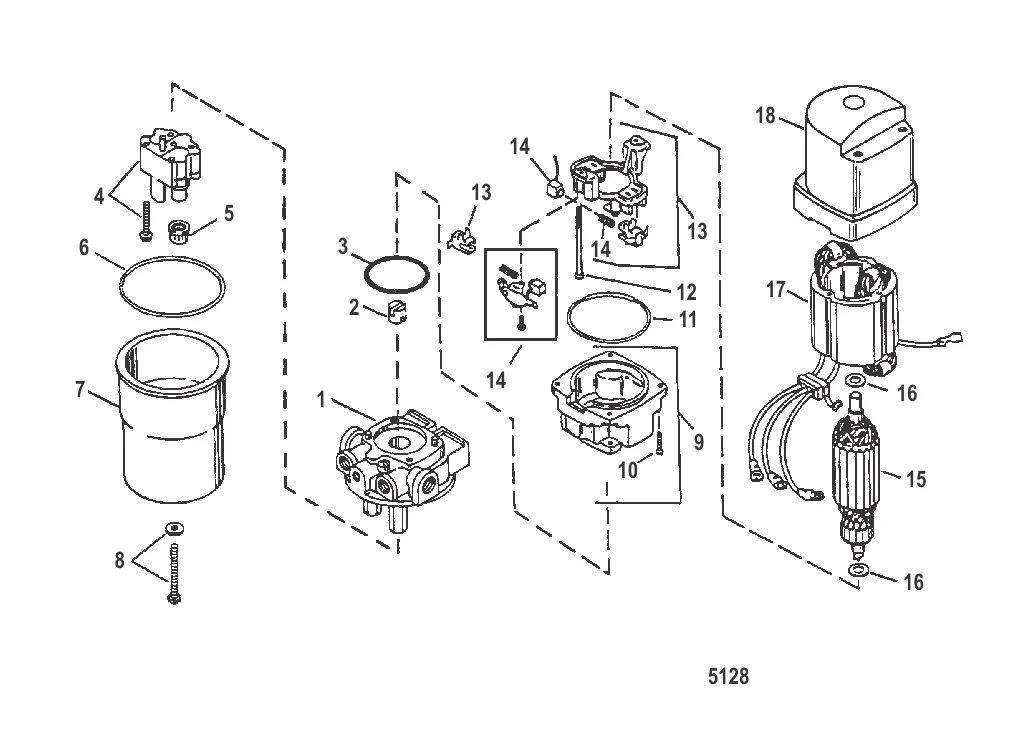 4
5
6
7
8
3
2
1
13
14
14
13
12
11
14
9
10
18
17
16
15
16
5128