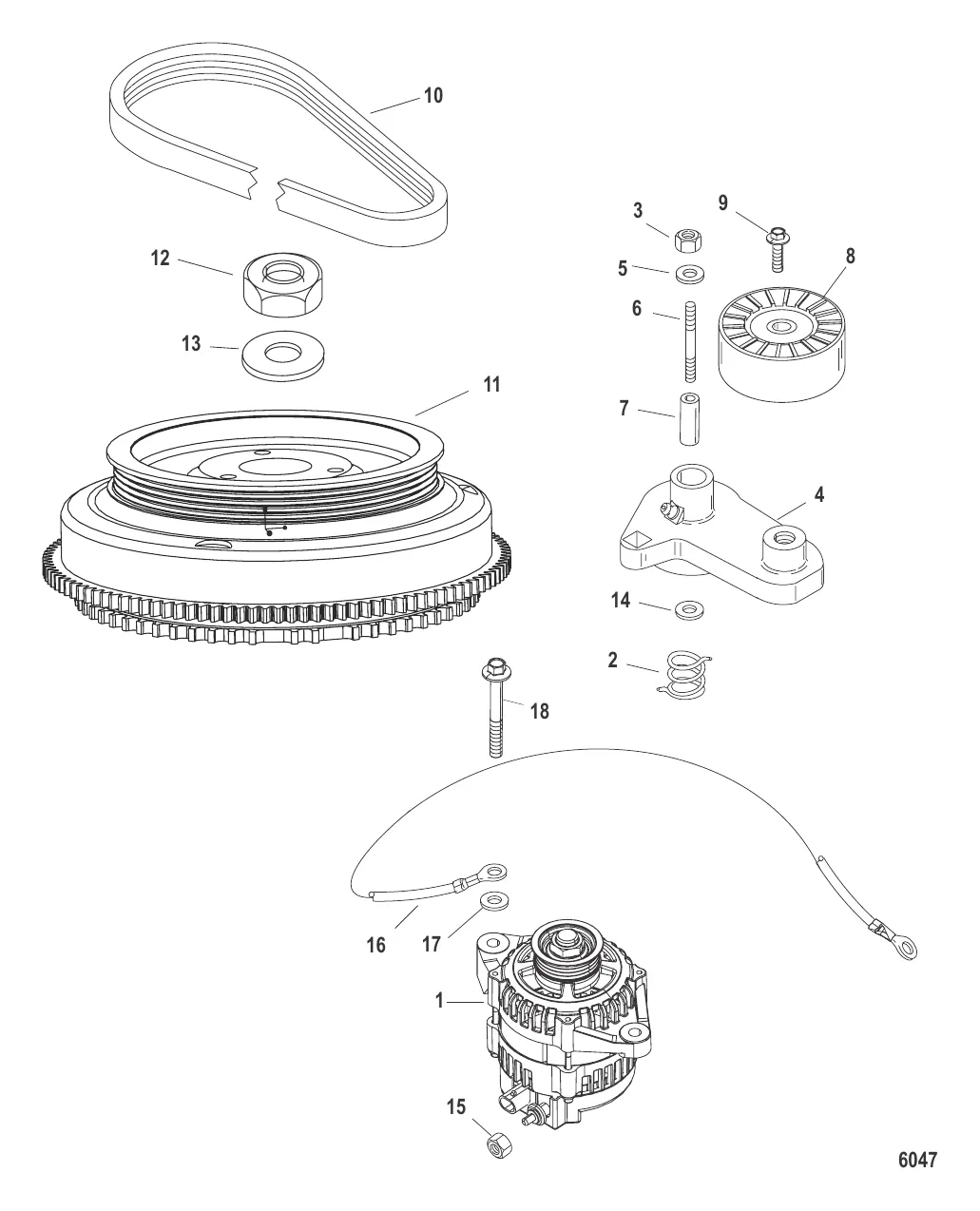 10
3
9
12
5
8
6
13
11
7
4
14
2
18
16
17
1
15
6047