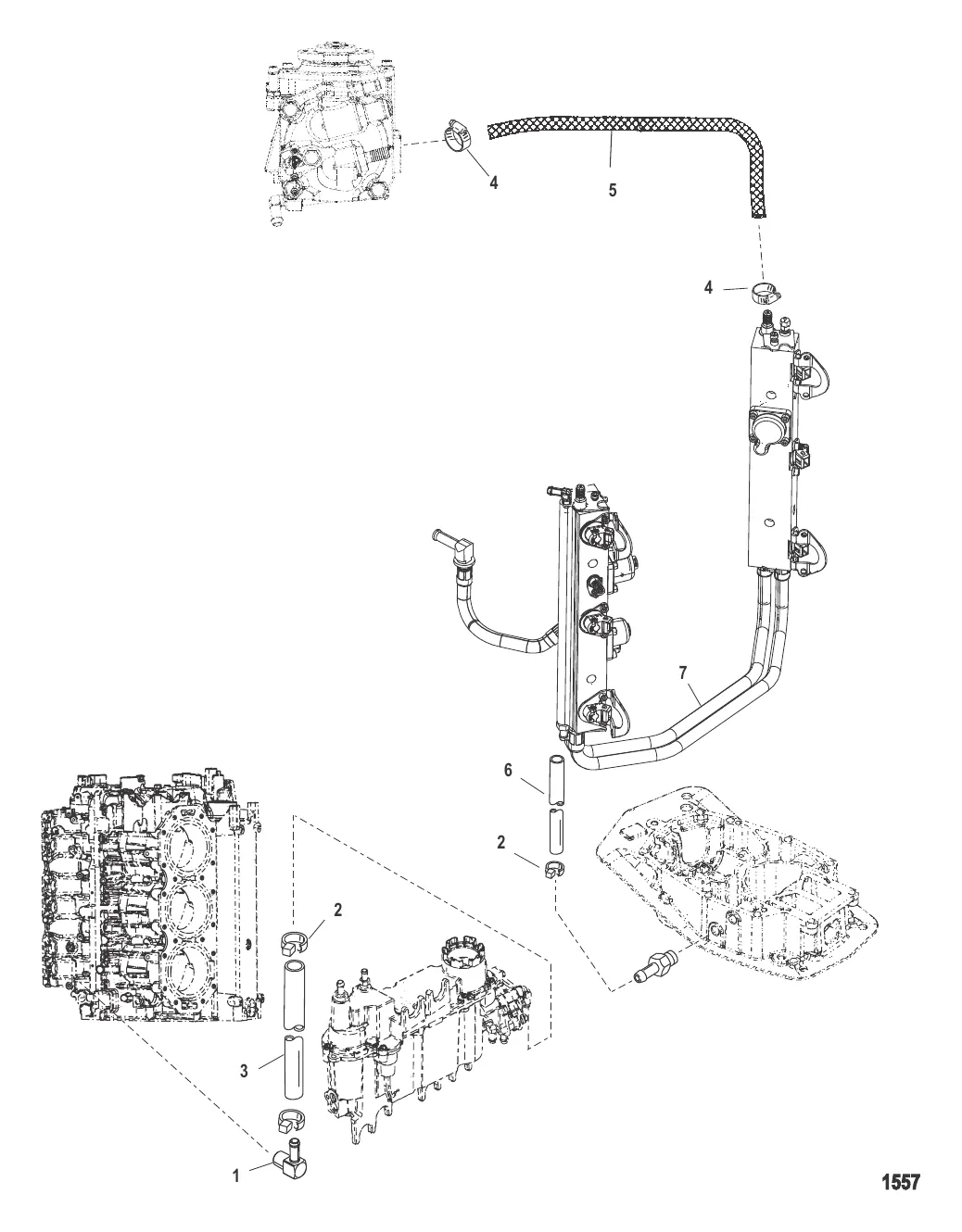 4
5
4
7
6
2
2
3
1
1557