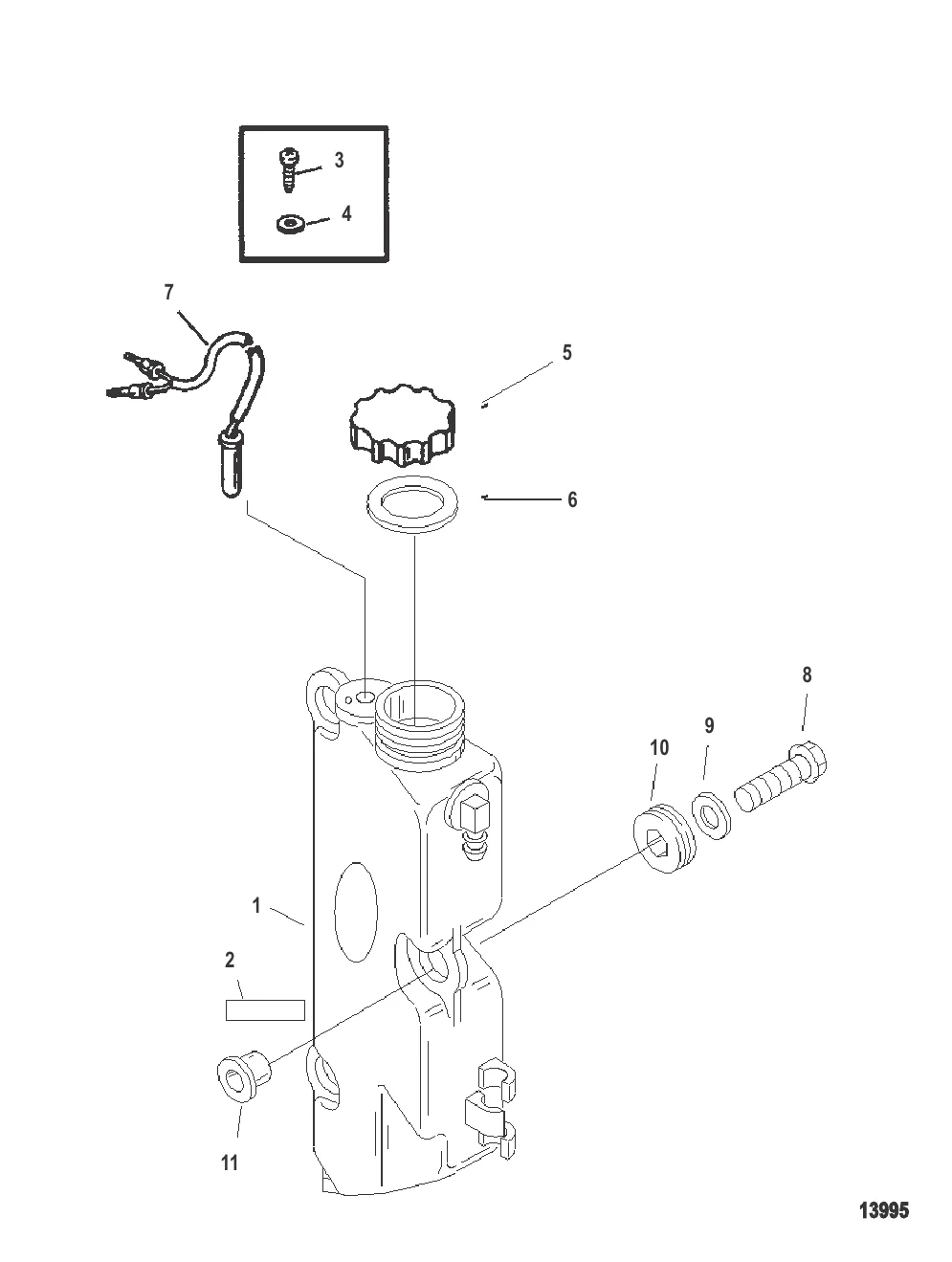 3
4
7
5
6
8
9
10
1
2
11
13995