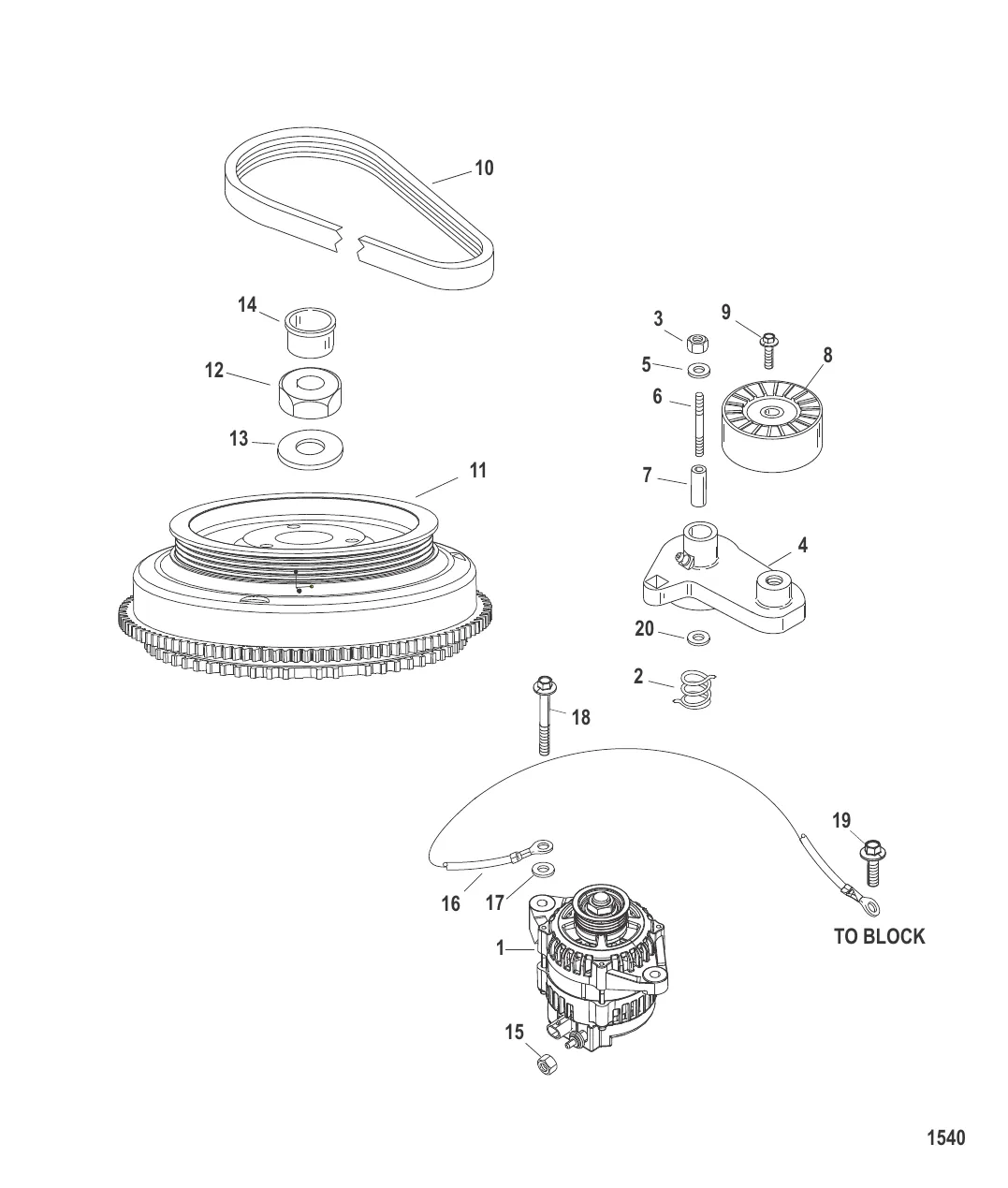 10
14
3
9
12
5
8
6
13
11
7
4
20
2
18
19
16
17
TO BLOCK
1
15
1540