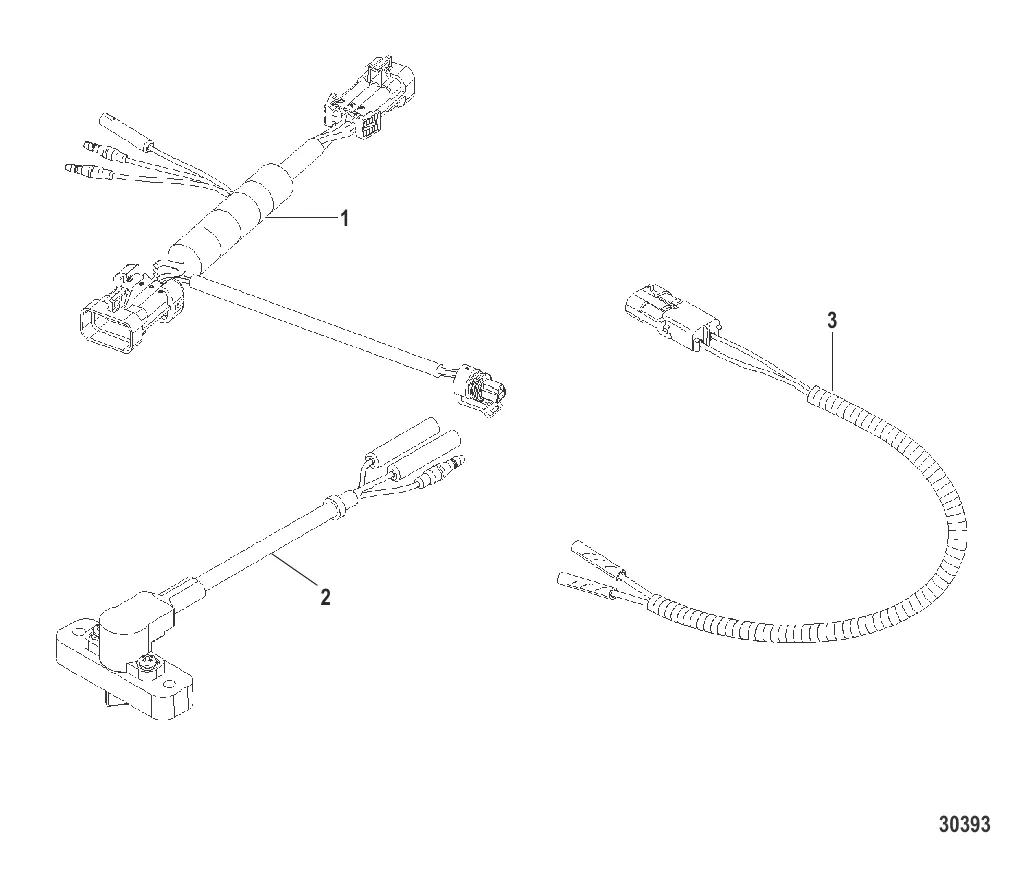 1
3
2
30393