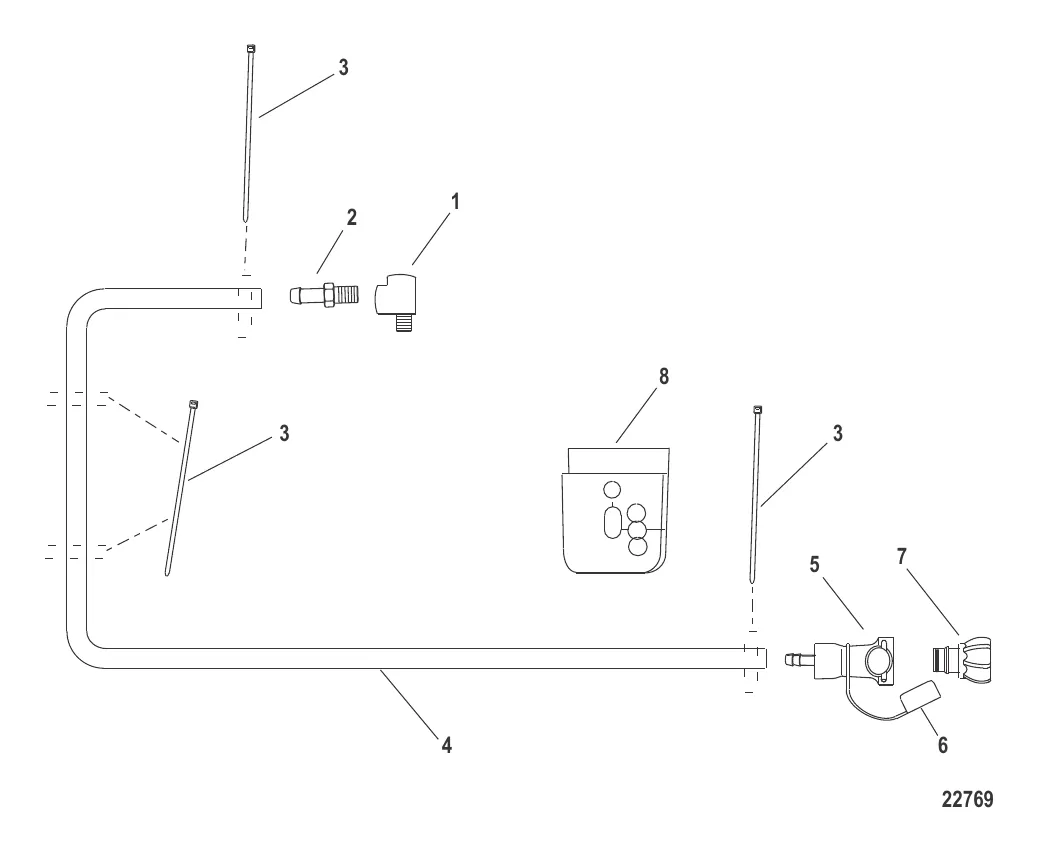 3
2
1
8
3
3
5
7
4
6
22769