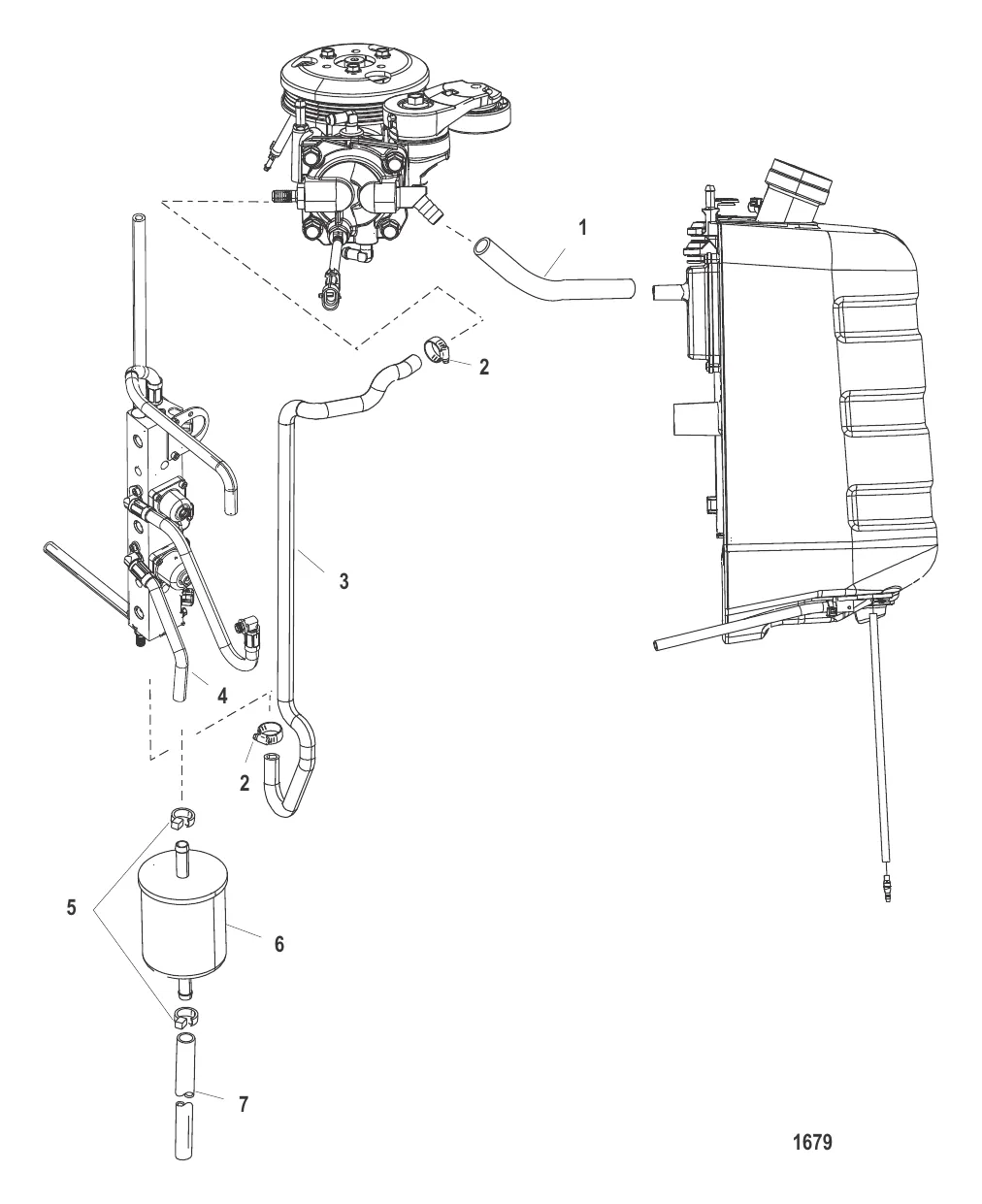 1
2
3
4
2
5
6
7
1679