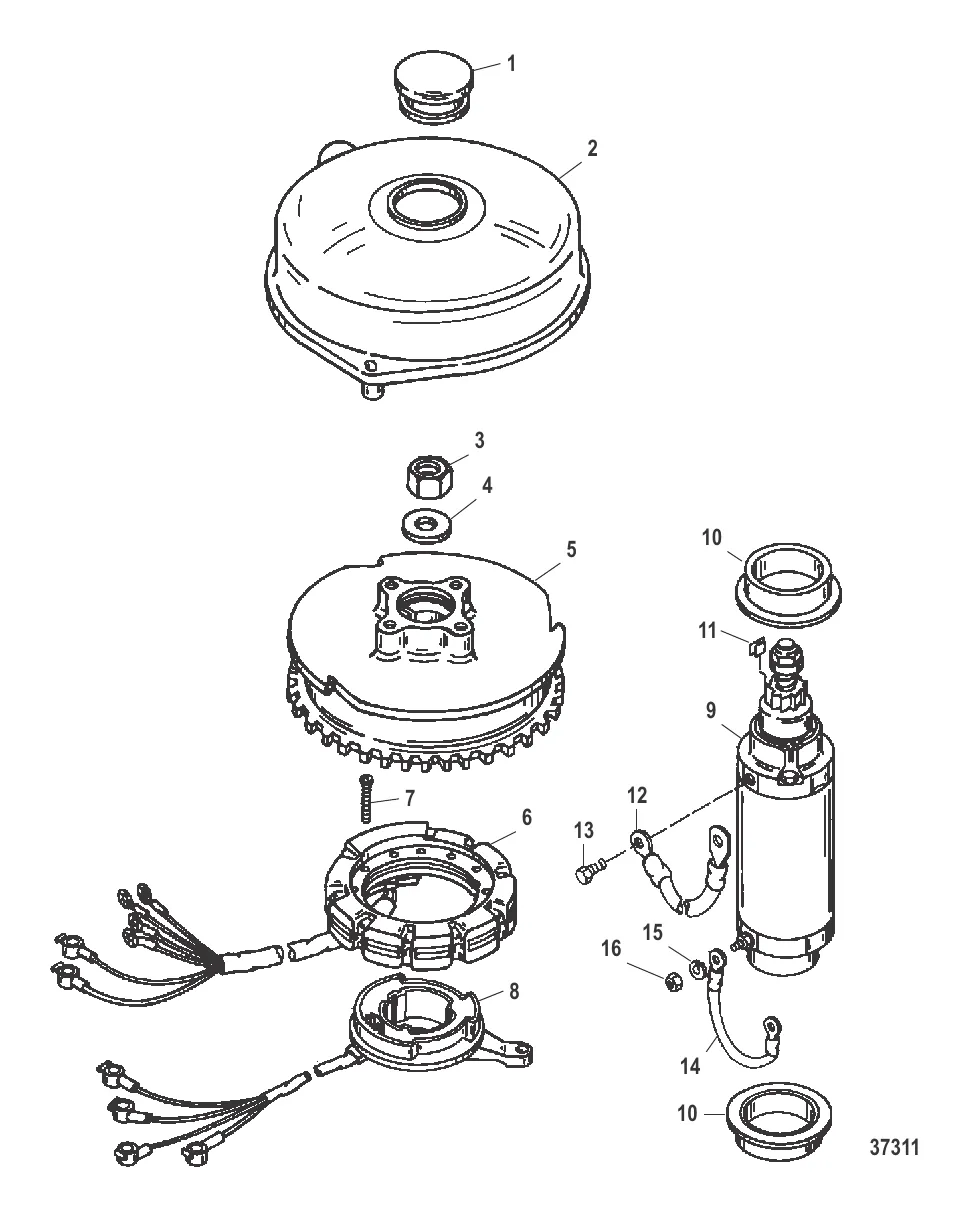 1
2
3
4
5
10
11
9
7
6
12
13
15
16
8
14
10
37311