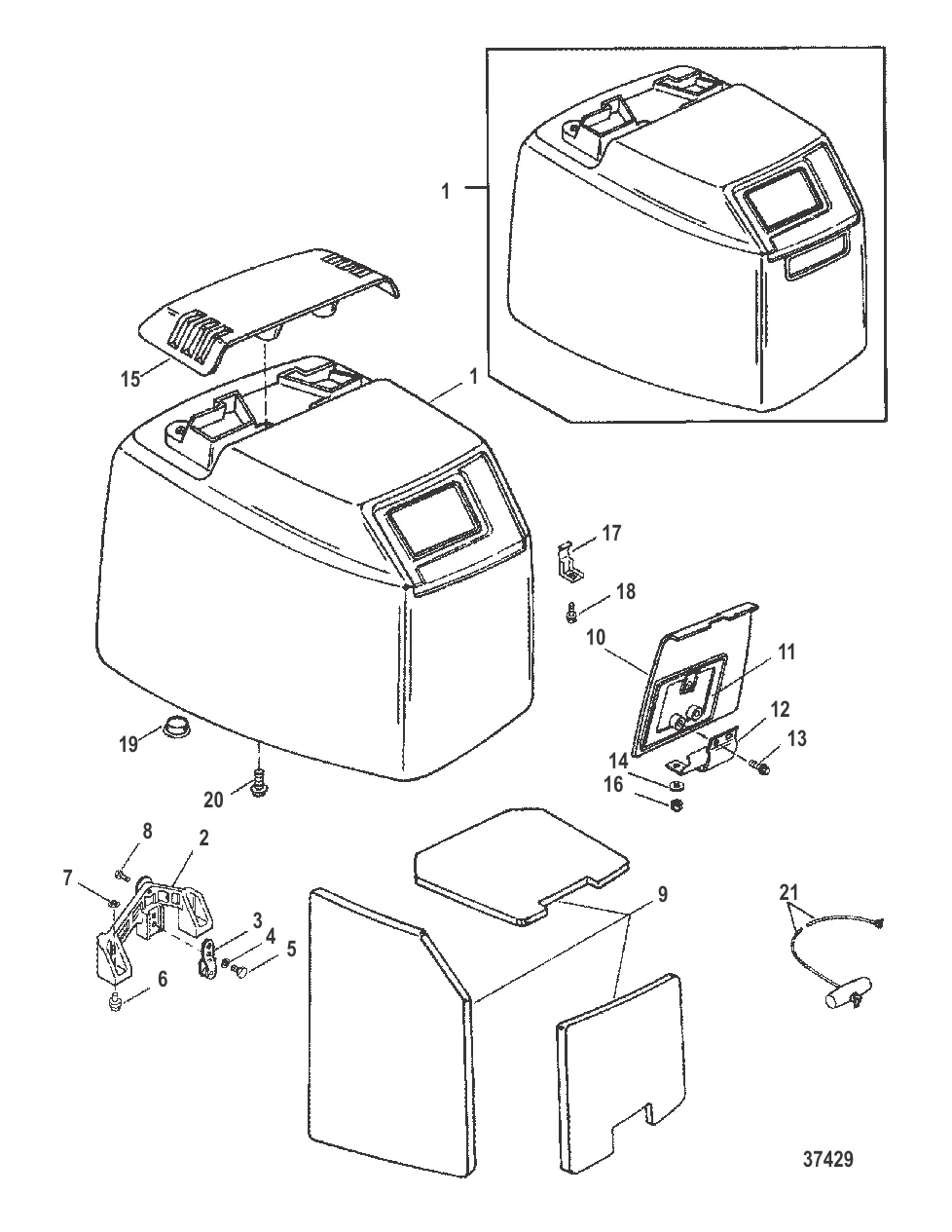 1
15
1
17
18
10
11
12
13
14
16
19
20
8
2
7
3
4
5
6
9
21
37429