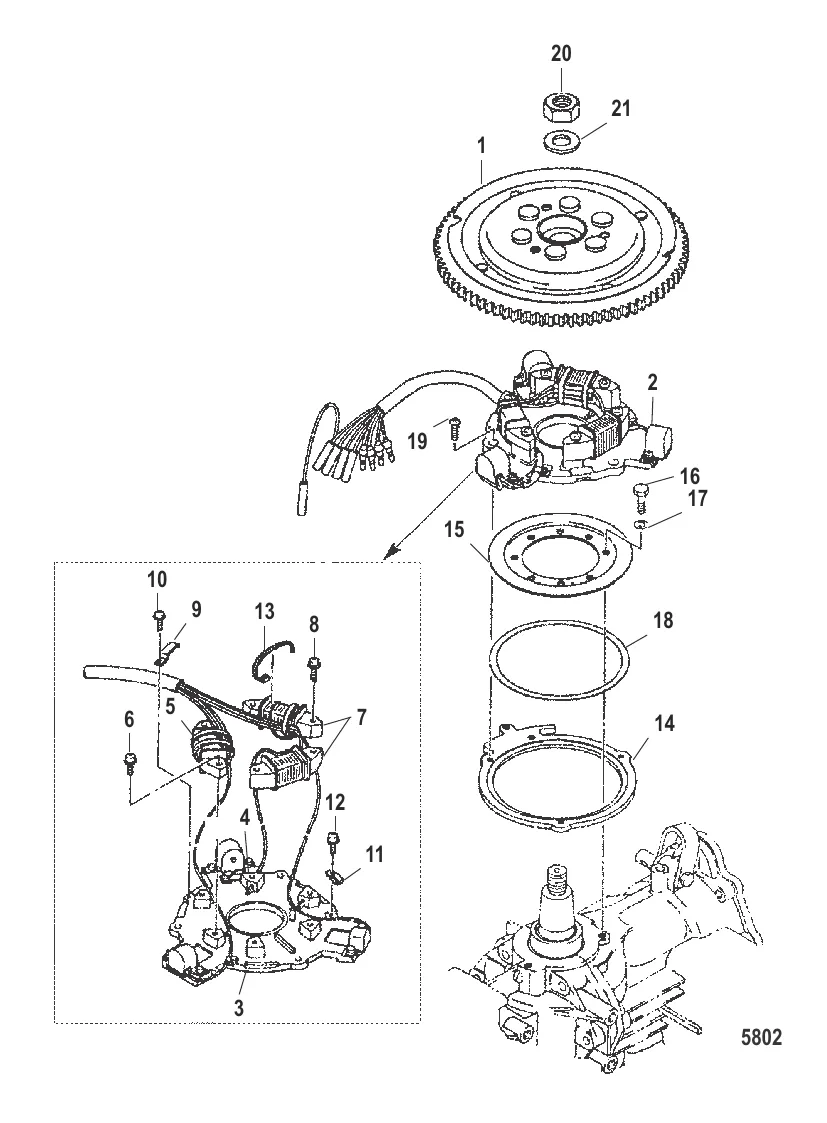 20
21
1
2
19
16
17
15
18
14
10
9
13
8
5
7
6
4
12
11
3
5802