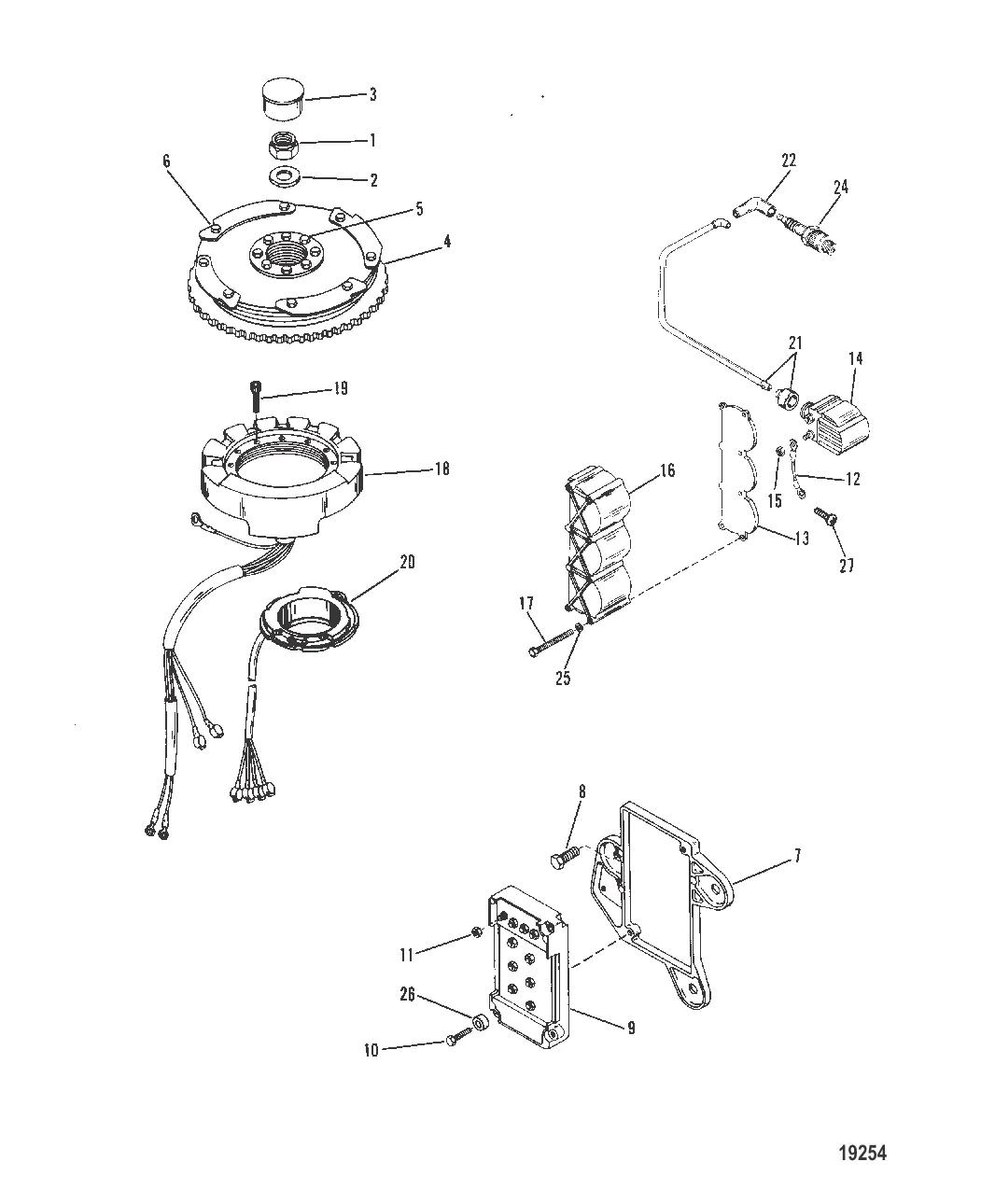 3
1
2
6
5
4
22
24
21
14
19
18
16
15
12
13
27
20
17
25
8
7
11
26
9
10
19254