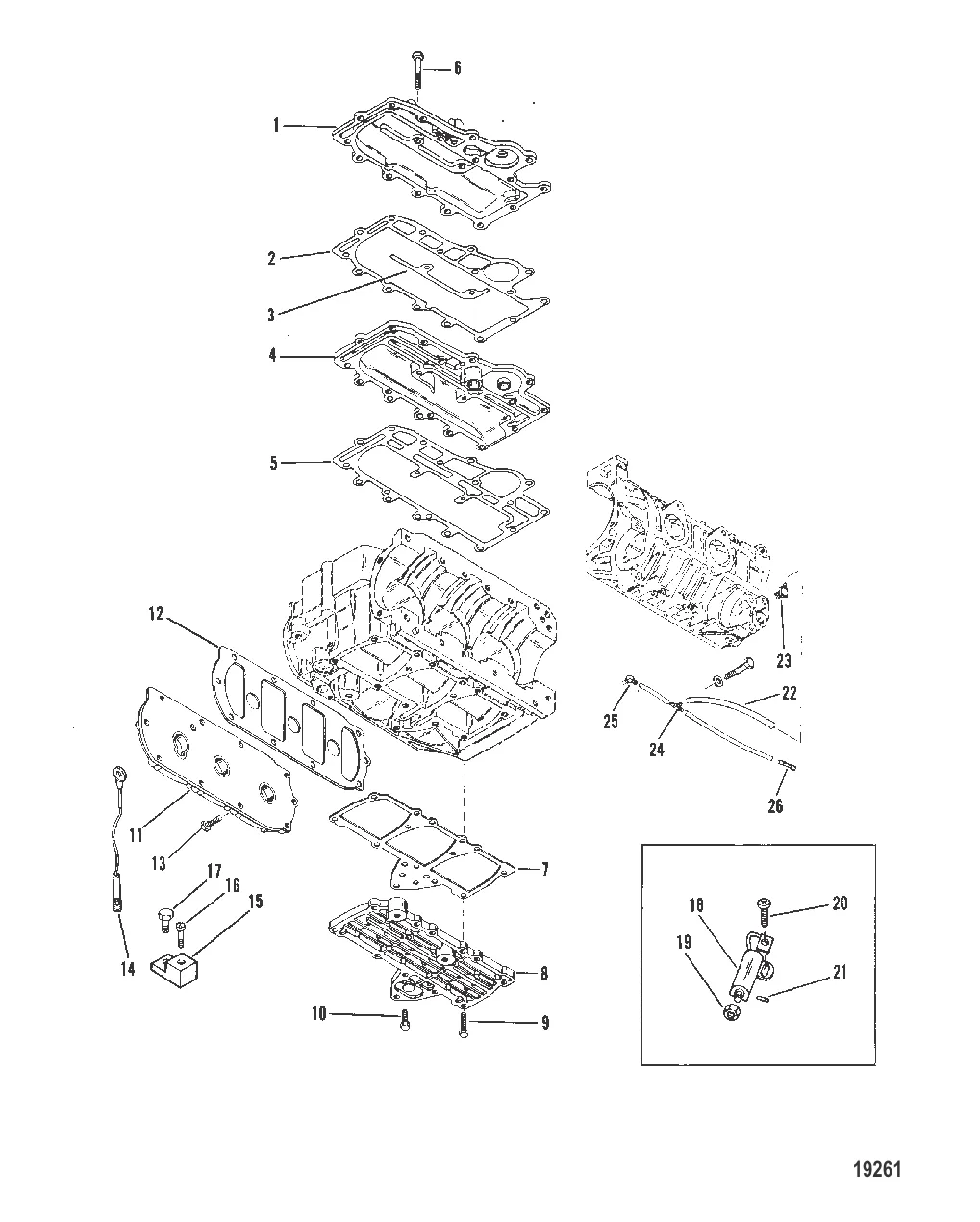 6
1
2
3
4
5
12
23
22
25
24
26
11
13
7
17
16
15
14
8
10
9
18
20
19
21
19261