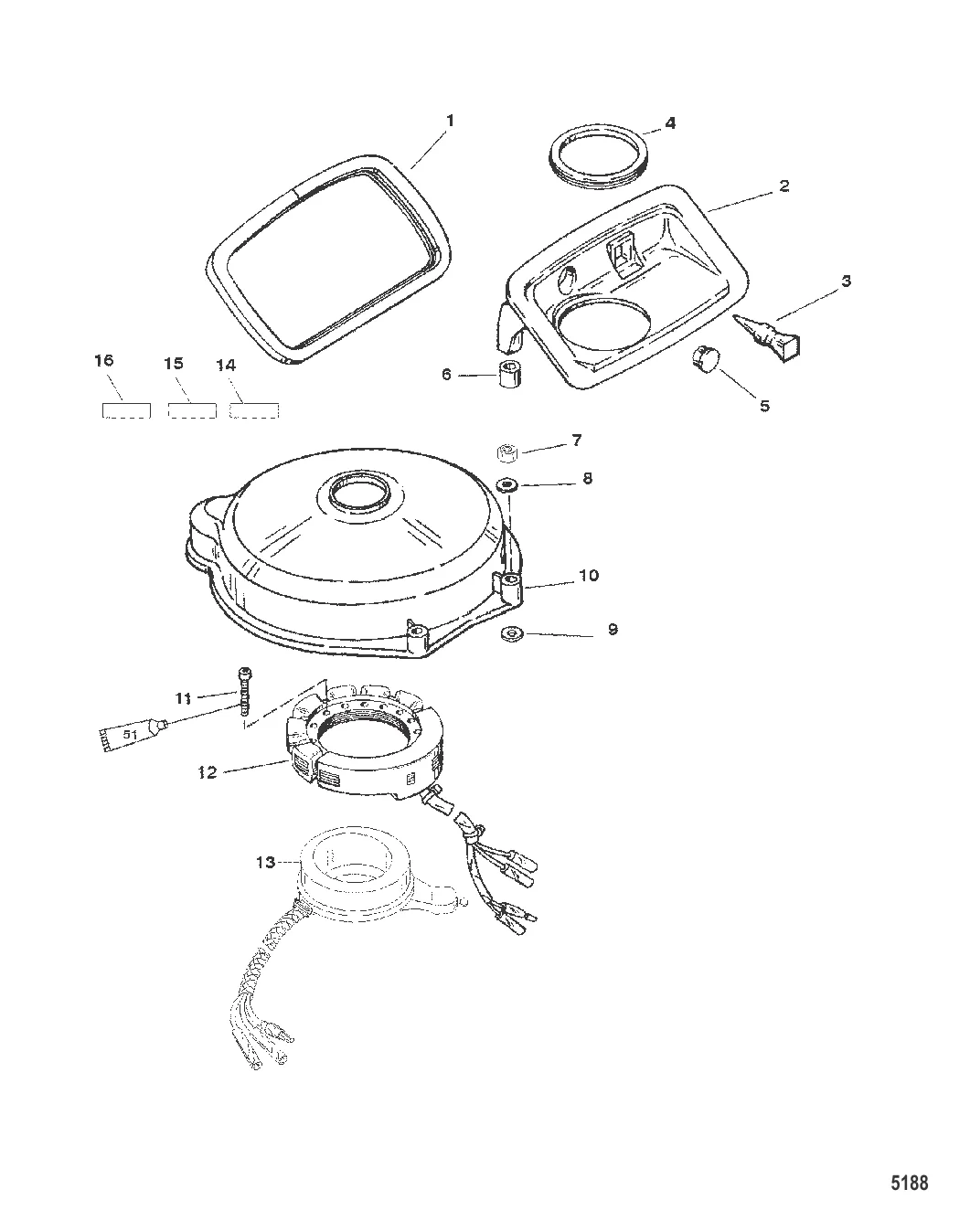 1
4
2
3
16
15
14
6
5
7
8
10
9
11
51
12
13
5188