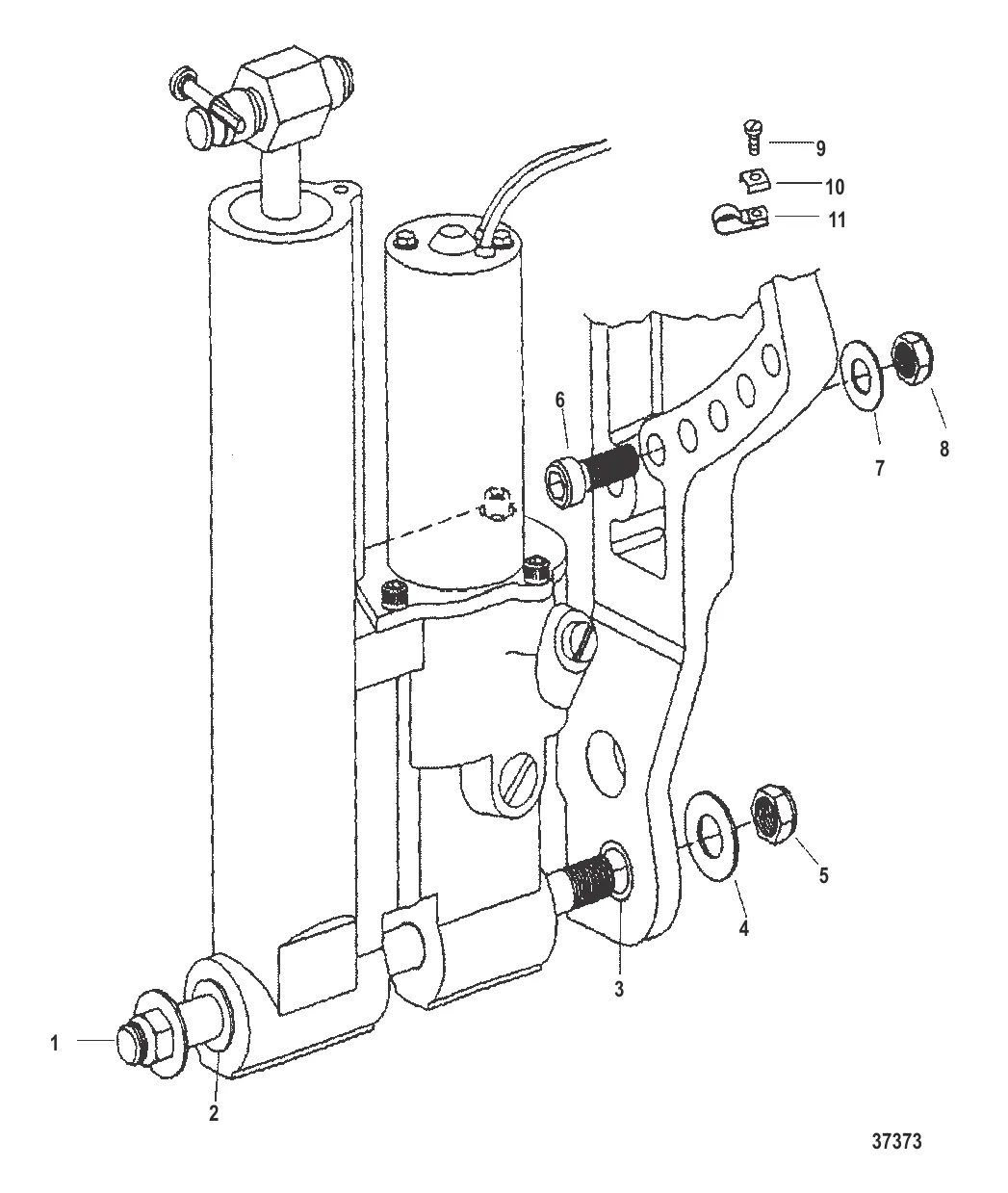 9
10
11
6
7
8
5
4
3
1
2
37373