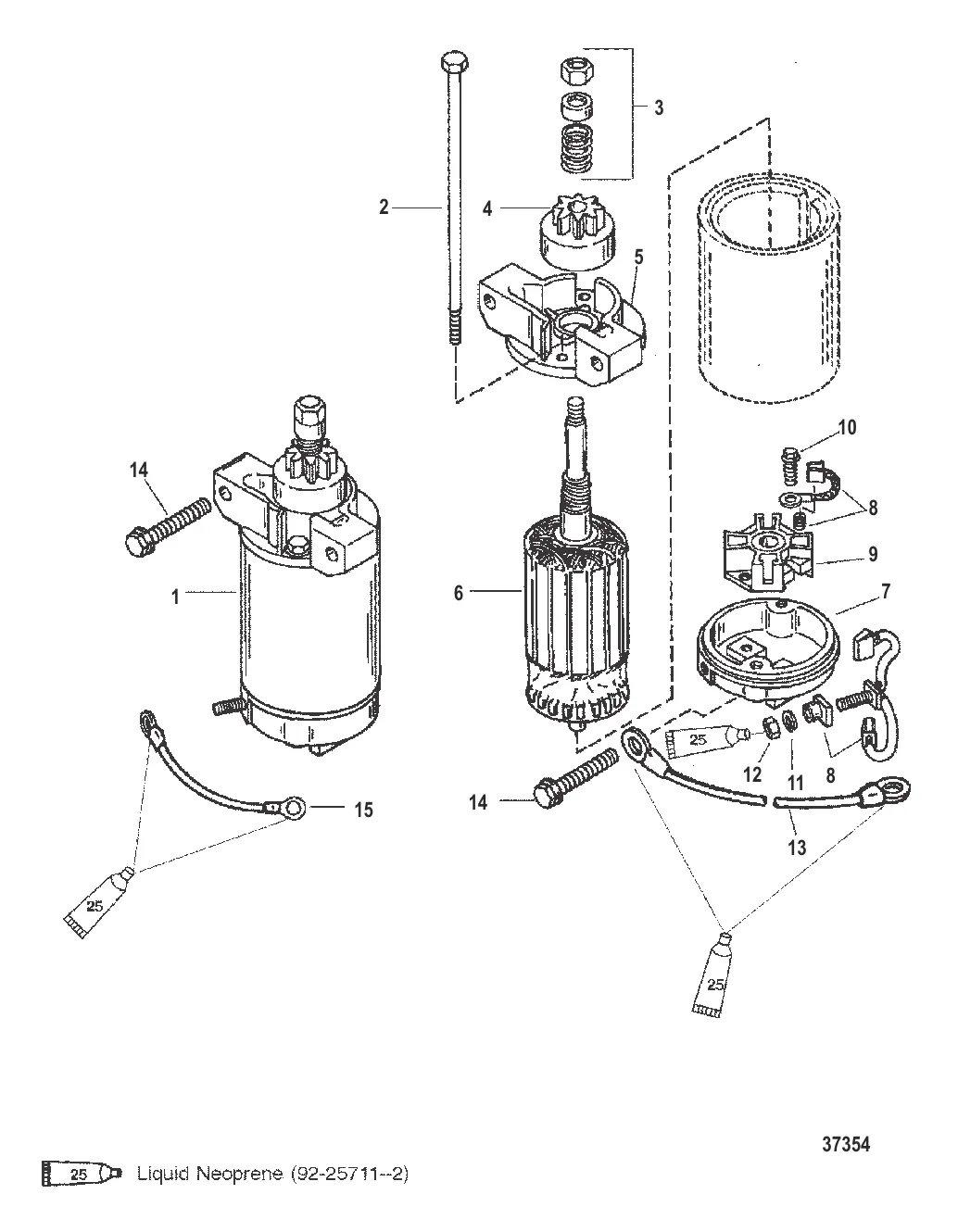 3

2

4

5

10

14

8

9

1

6

7

25

12

11

8

14

15

13

25

25

37354

25 Liquid Neoprene (92-25711--2)