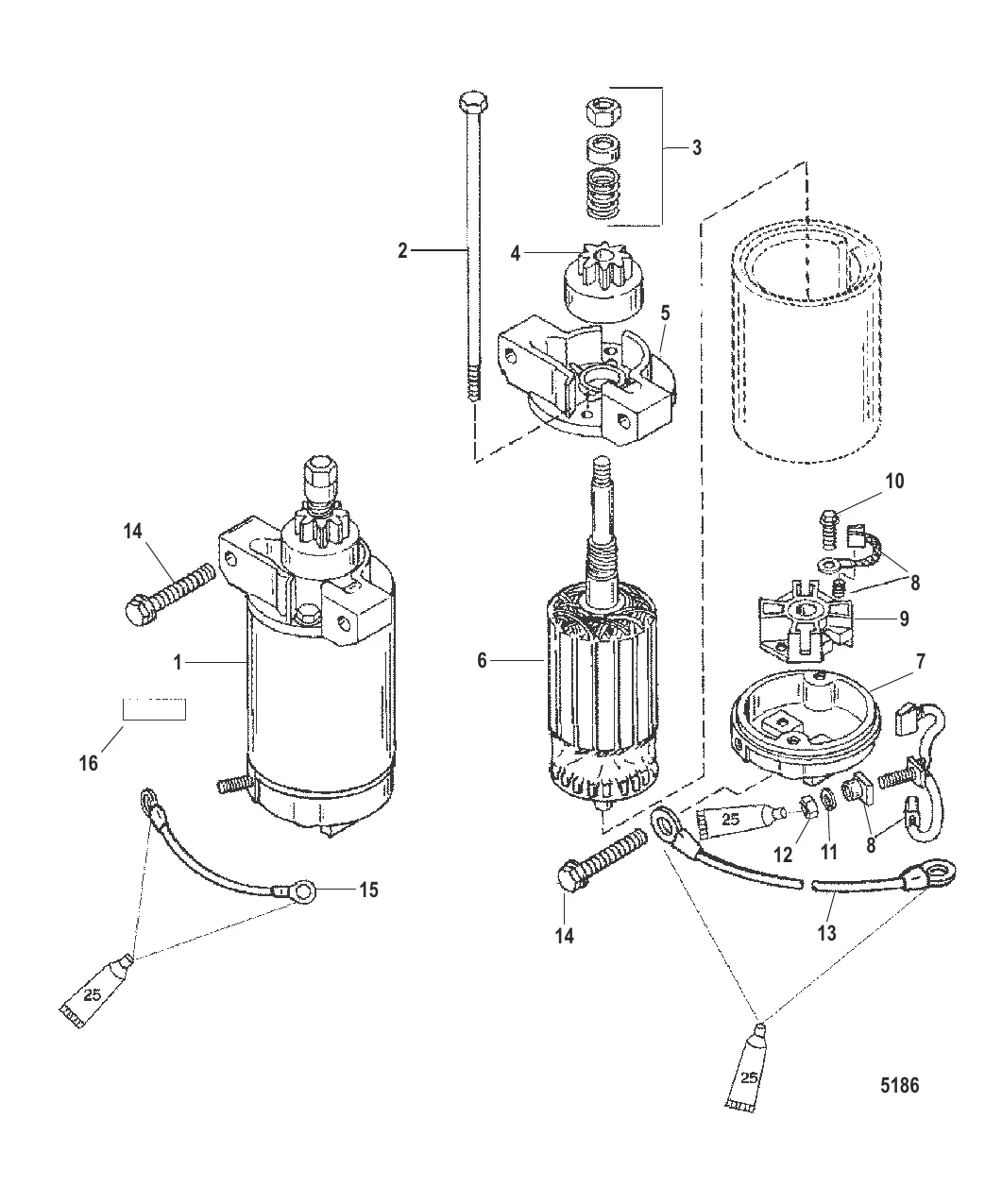 3
2
4
5
10
14
8
9
1
6
7
16
25
12
11
8
15
14
13
25
25
5186