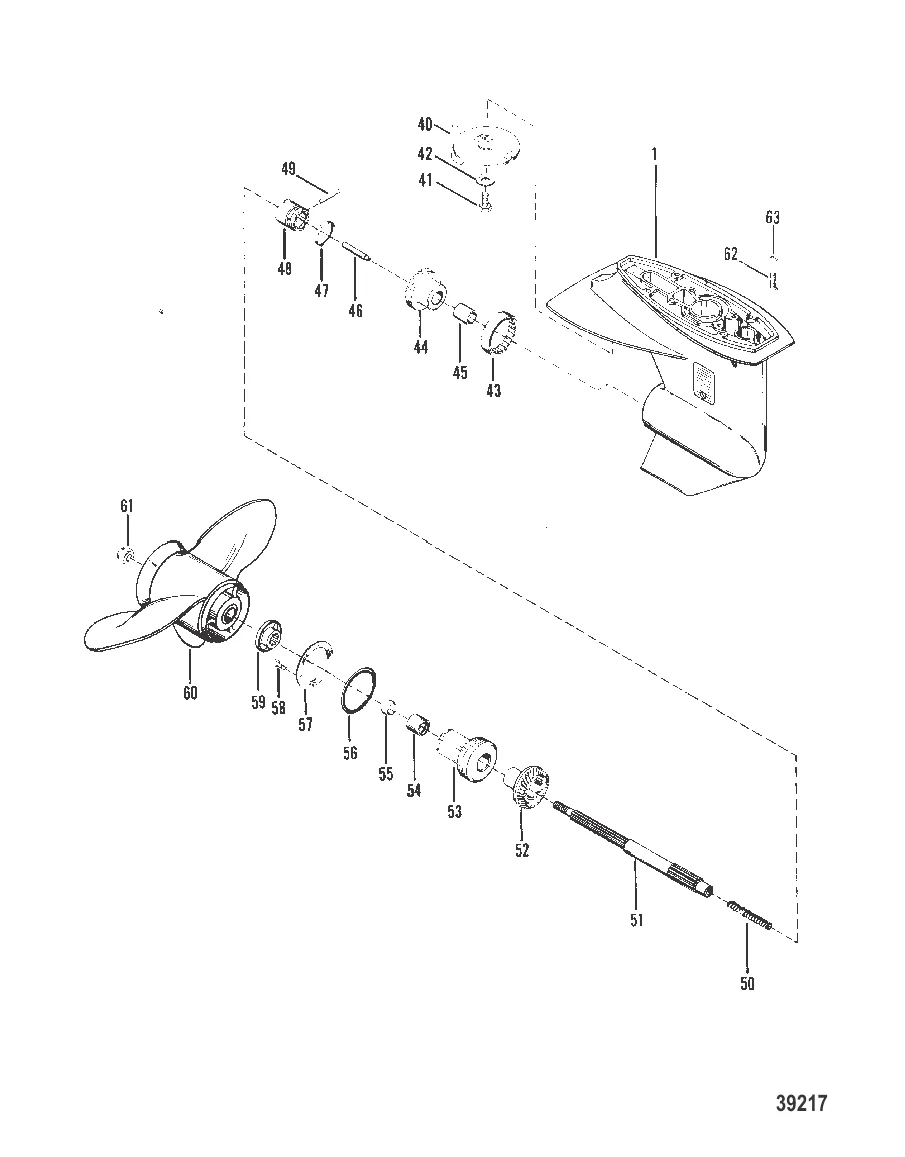 40
42
41
1
63
62
49
48
47
46
44
45
43
61
60
59
58
57
56
55
54
53
52
51
50
39217