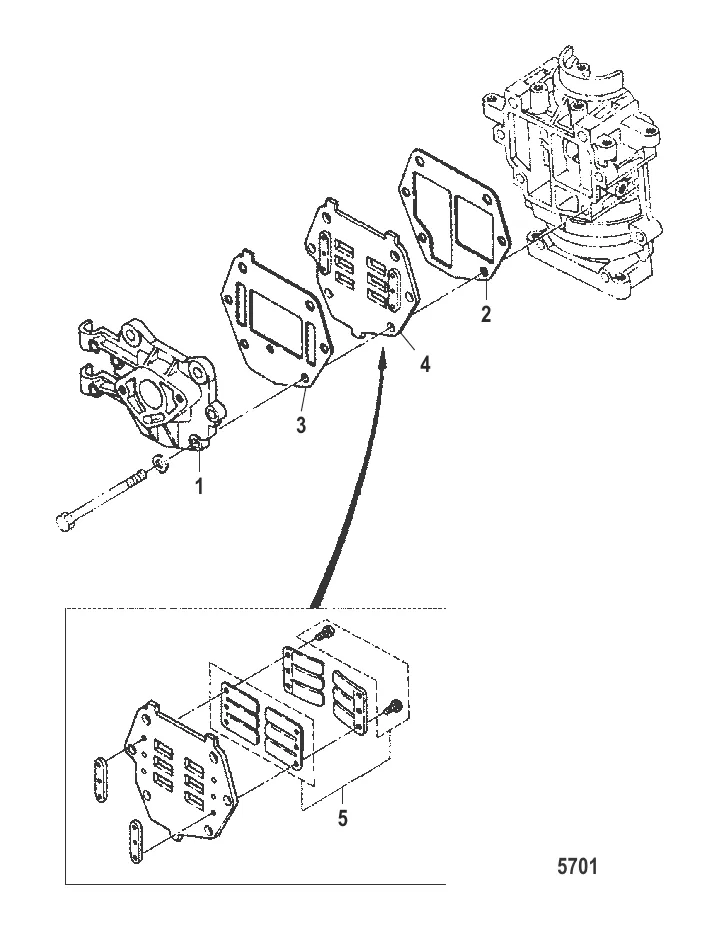 2

4

3

1

5

5701