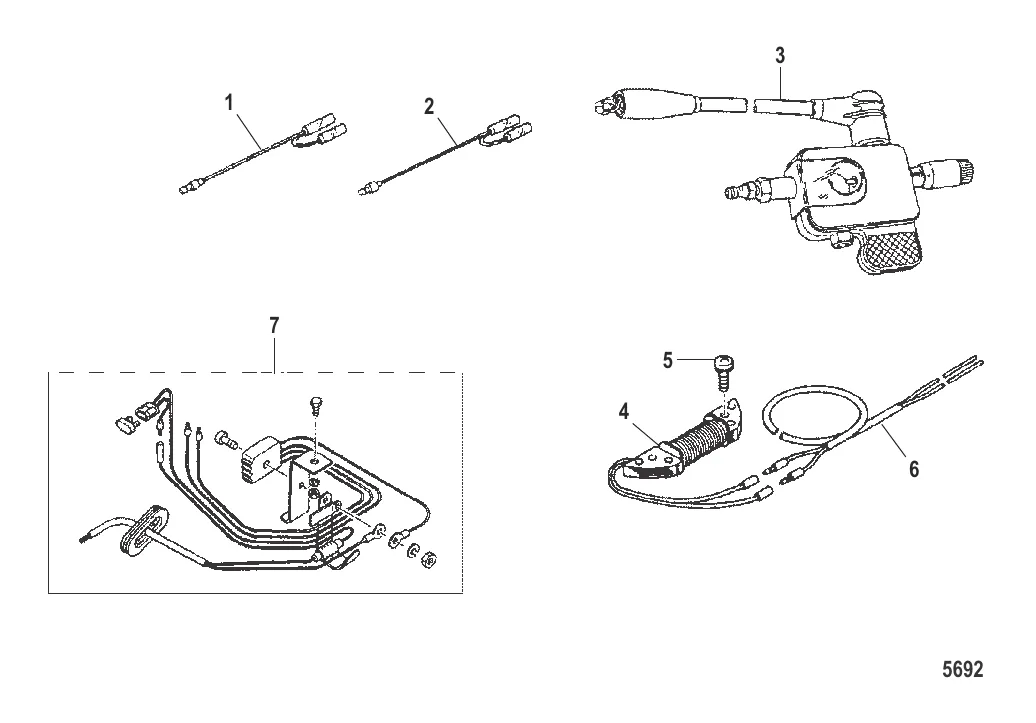 1
2
3
7
5
4
6
5692