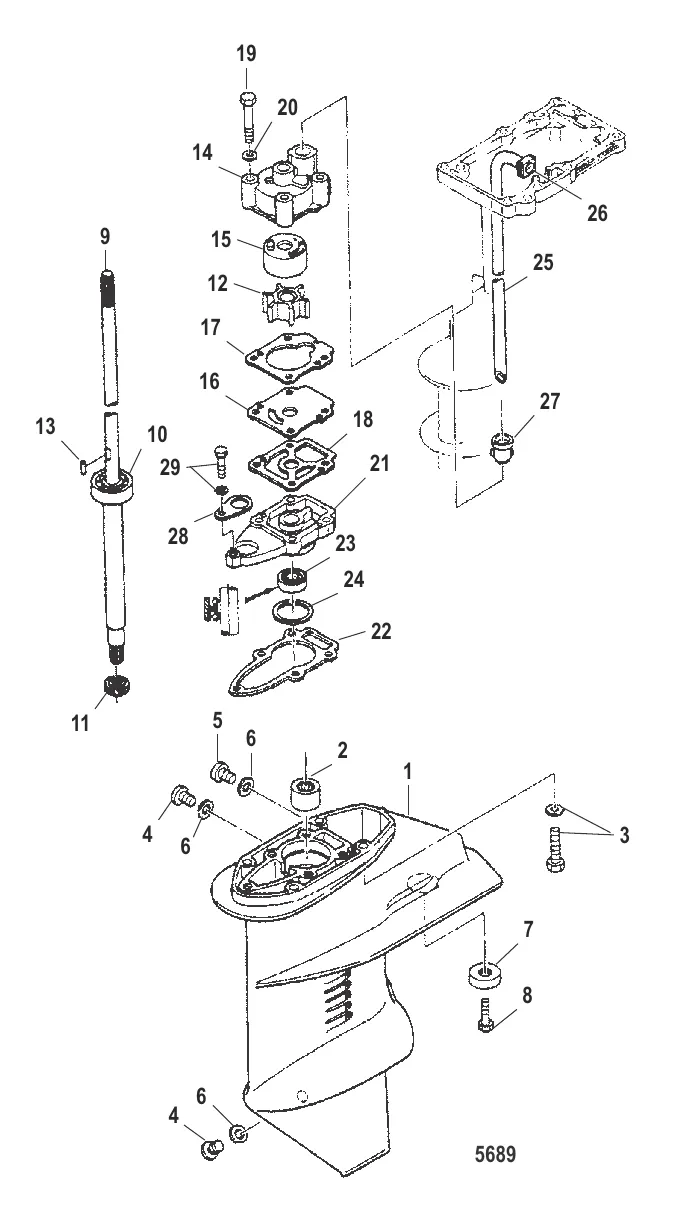 19
20
14
26
9
15
25
12
17
16
27
13
10
18
29
21
28
23
24
22
11
5
6
2
1
4
6
3
7
8
4
6
5689