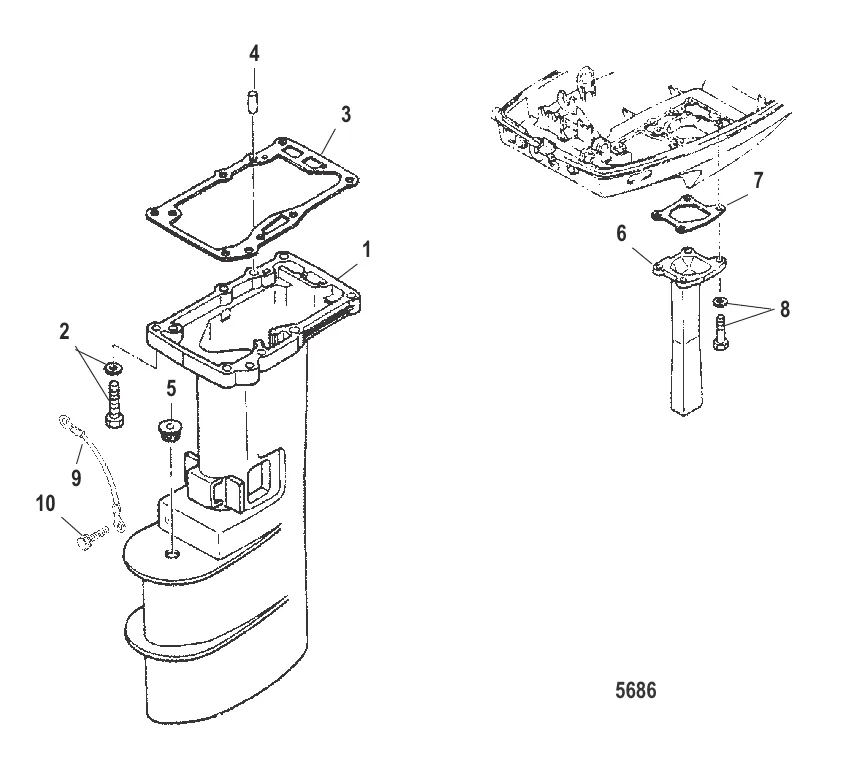 4
3
1
2
5
9
10
7
6
8
5686