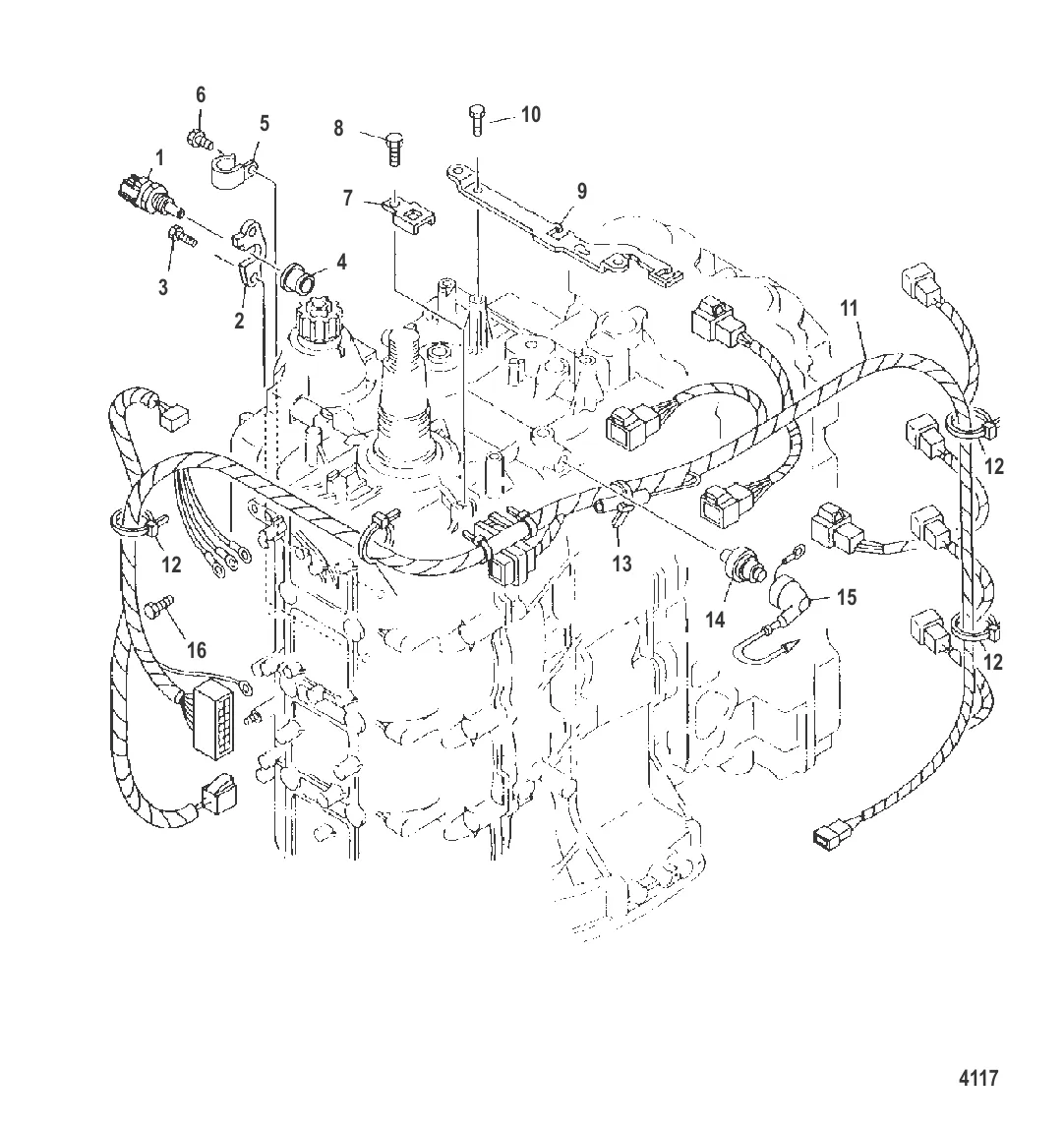 6
5
8
10
1
7
9
3
4
2
11
12
12
13
14
15
16
12
4117