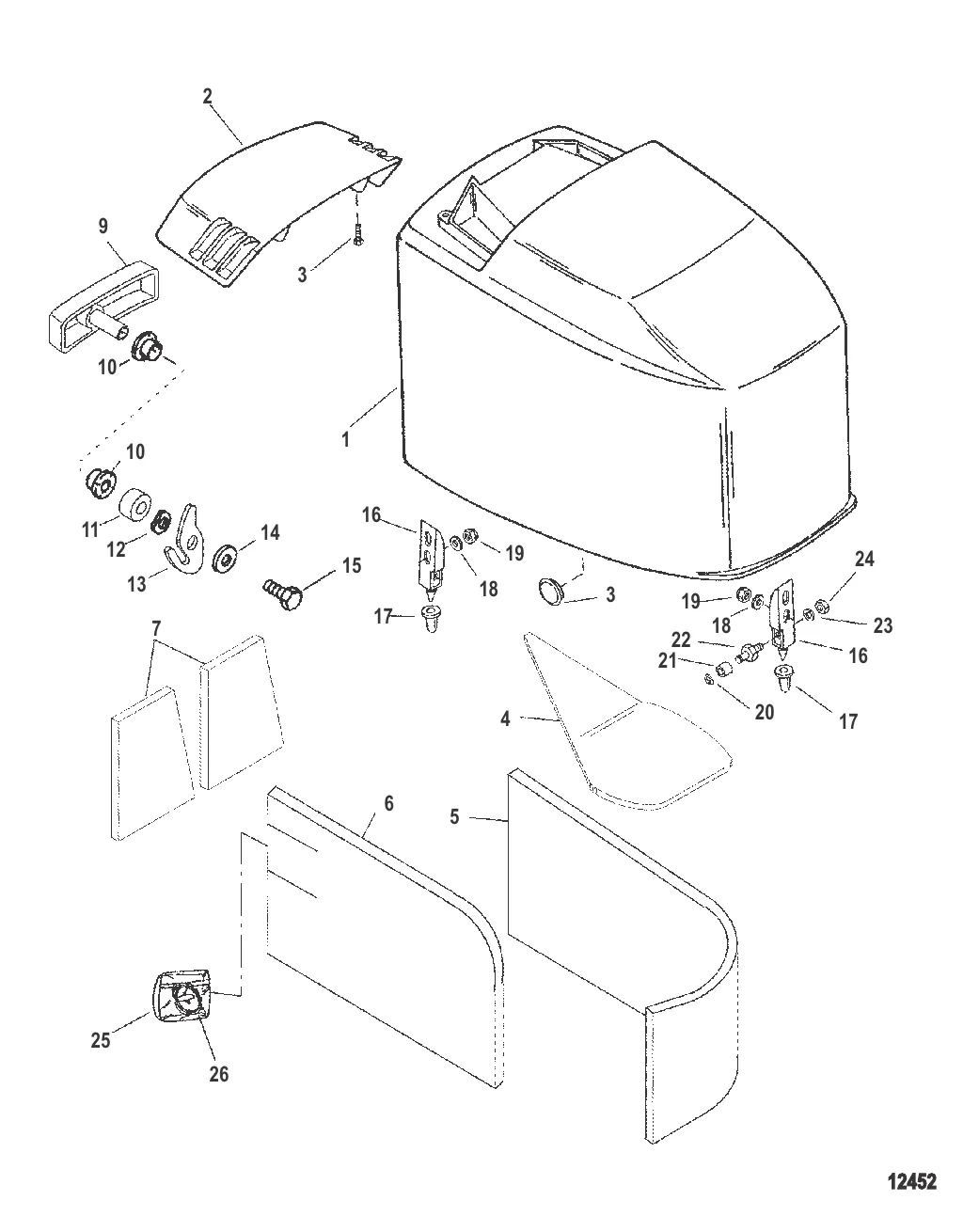 2
9
3
10
1
10
11
12
13
14
15
16
19
18
17
3
24
19
18
23
22
16
21
20
17
7
4
6
5
25
26
12452