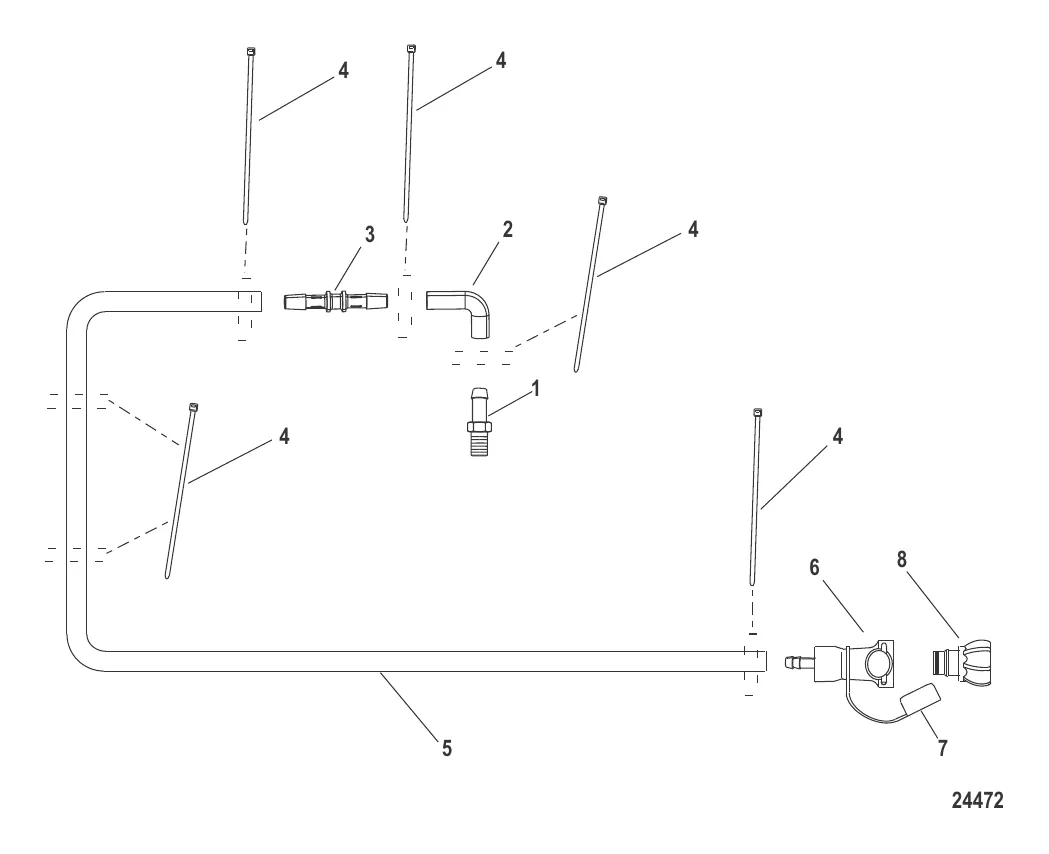 4
4
3
2
4
1
4
4
6
8
5
7
24472